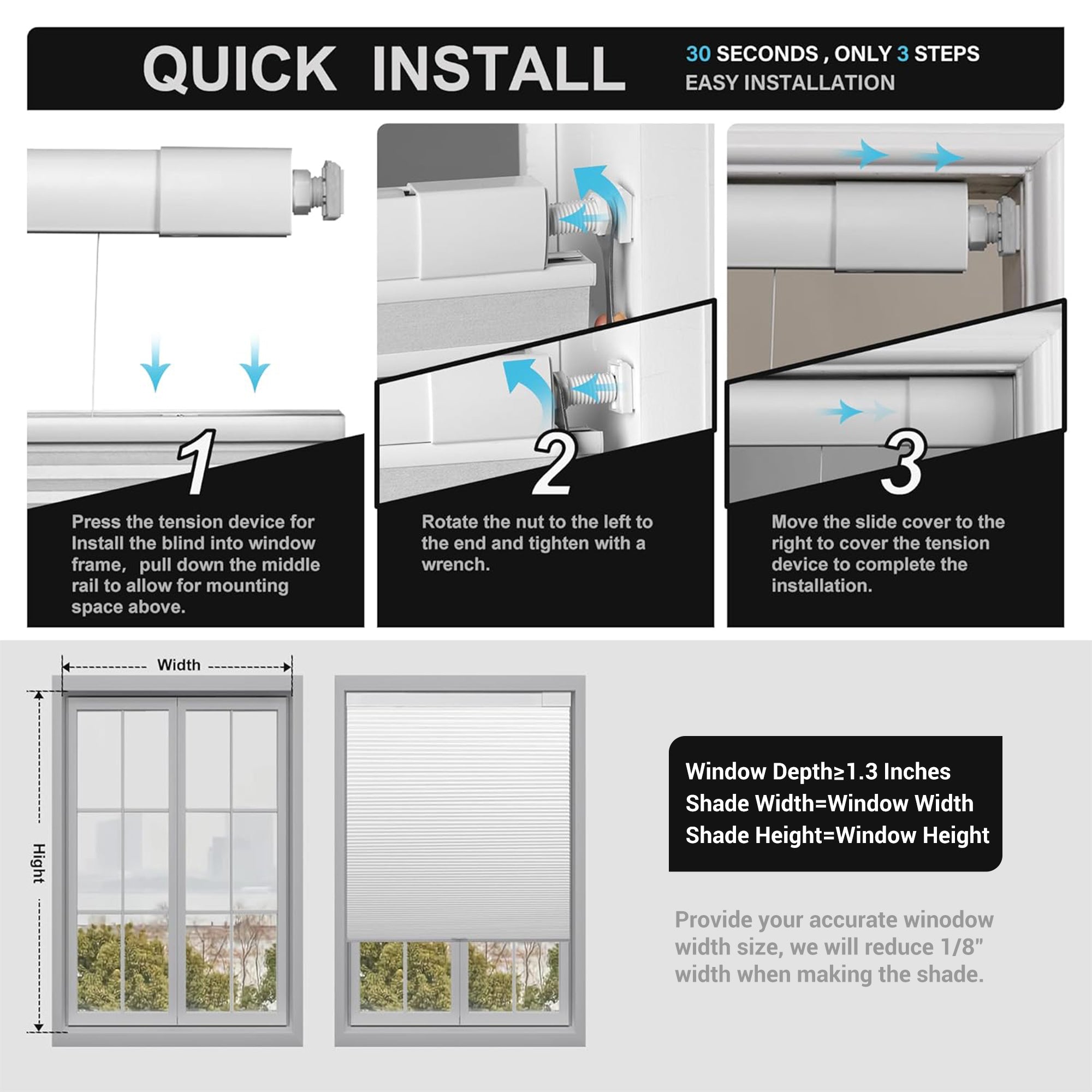 QUICK INSTALL

30 SECONDS , ONLY 3 STEPS
EASY INSTALLATION

1

Press the tension device for Install the blind into window frame, pull down the middle rail to allow for mounting space above.

2

Rotate the nut to the left to the end and tighten with a wrench.

3

Move the slide cover to the right to cover the tension device to complete the installation.

Width

Hight

Window Depth≥1.3 Inches
Shade Width=Window Width
Shade Height=Window Height

Provide your accurate winodow width size, we will reduce 1/8" width when making the shade.