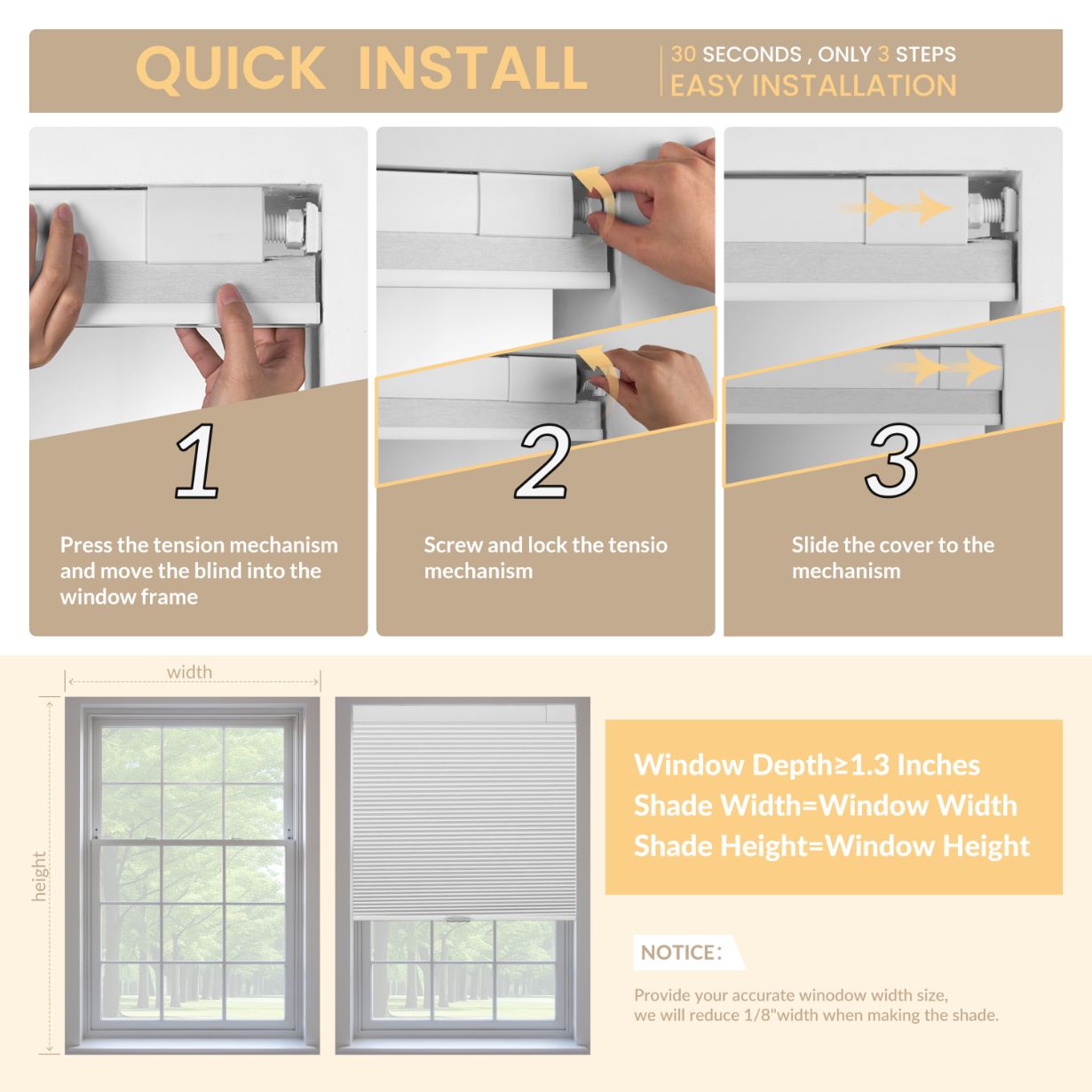 QUICK INSTALL

30 SECONDS , ONLY 3 STEPS
EASY INSTALLATION

1

Press the tension mechanism and move the blind into the window frame

2

Screw and lock the tensio mechanism

3

Slide the cover to the mechanism

width

height

Window Depth≥1.3 Inches
Shade Width=Window Width
Shade Height=Window Height

NOTICE:

Provide your accurate winodow width size, we will reduce 1/8"width when making the shade.