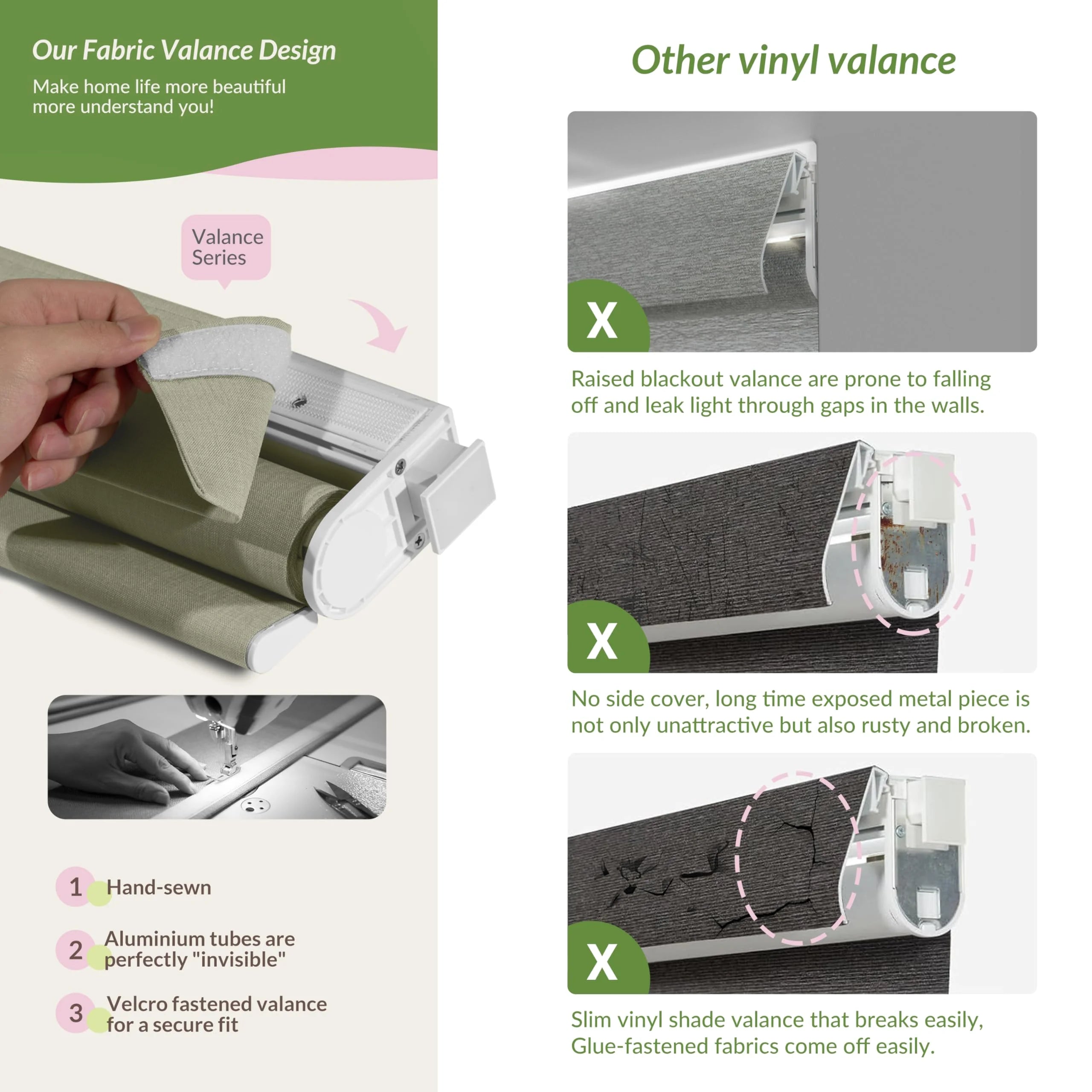 Our Fabric Valance Design

Make home life more beautiful more understand you!

Valance Series

1 Hand-sewn

2 Aluminium tubes are perfectly "invisible"

3 Velcro fastened valance for a secure fit

Other vinyl valance

X

Raised blackout valance are prone to falling off and leak light through gaps in the walls.

X

No side cover, long time exposed metal piece is not only unattractive but also rusty and broken.

X

Slim vinyl shade valance that breaks easily, Glue-fastened fabrics come off easily.