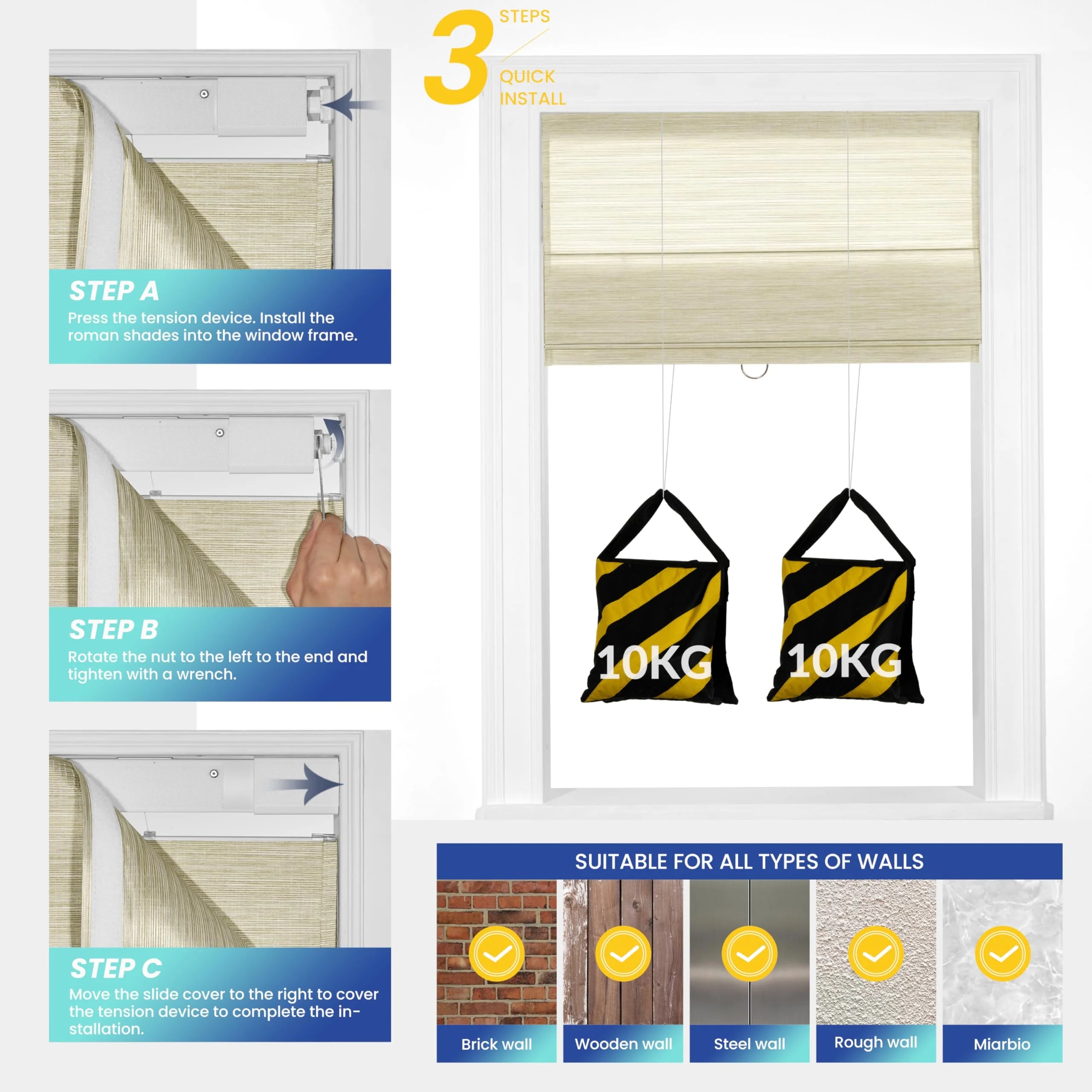 3 STEPS
QUICK INSTALL

STEP A
Press the tension device. Install the roman shades into the window frame.

STEP B
Rotate the nut to the left to the end and tighten with a wrench.

STEP C
Move the slide cover to the right to cover the tension device to complete the installation.

10KG
10KG

SUITABLE FOR ALL TYPES OF WALLS

Brick wall
Wooden wall
Steel wall
Rough wall
Miarbio