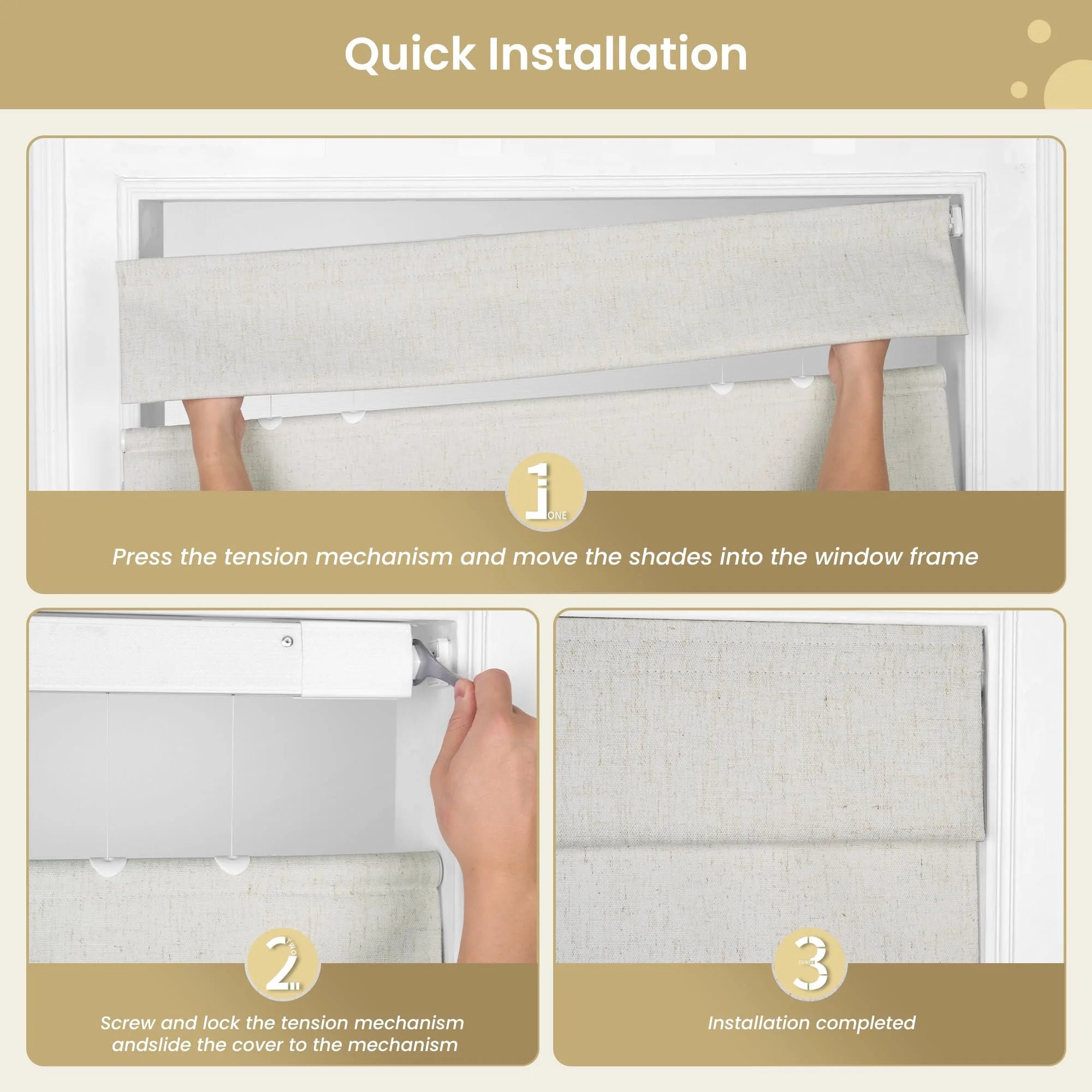 Quick Installation

1 ONE

Press the tension mechanism and move the shades into the window frame

2 TWO

Screw and lock the tension mechanism andslide the cover to the mechanism

3 THREE

Installation completed