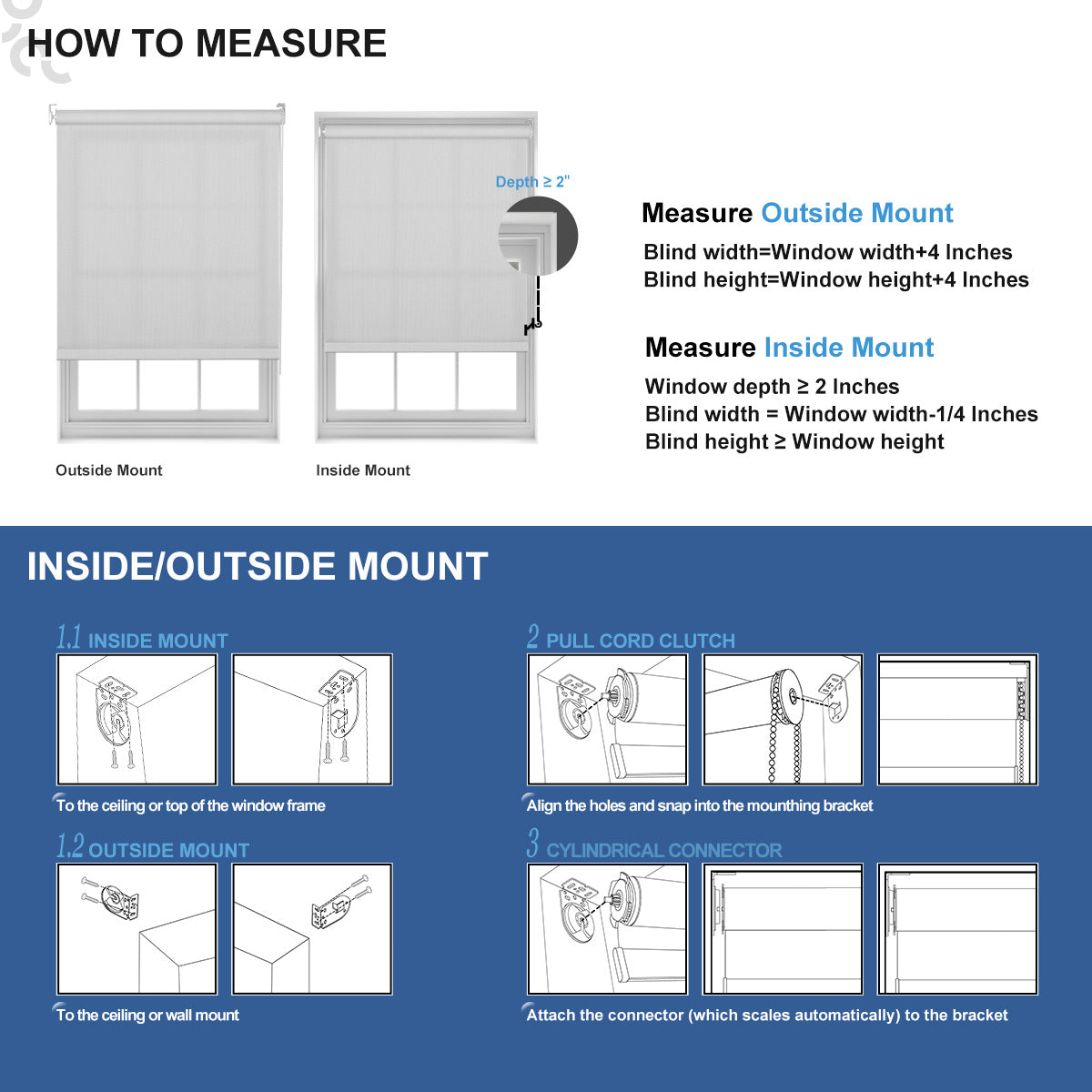 HOW TO MEASURE

Depth ≥ 2"

Outside Mount

Inside Mount

Measure Outside Mount

Blind width=Window width+4 Inches
Blind height=Window height+4 Inches

Measure Inside Mount

Window depth ≥ 2 Inches
Blind width = Window width-1/4 Inches
Blind height ≥ Window height

INSIDE/OUTSIDE MOUNT

1.1 INSIDE MOUNT

To the ceiling or top of the window frame

1.2 OUTSIDE MOUNT

To the ceiling or wall mount

2 PULL CORD CLUTCH

Align the holes and snap into the mounthing bracket

3 CYLINDRICAL CONNECTOR

Attach the connector (which scales automatically) to the bracket