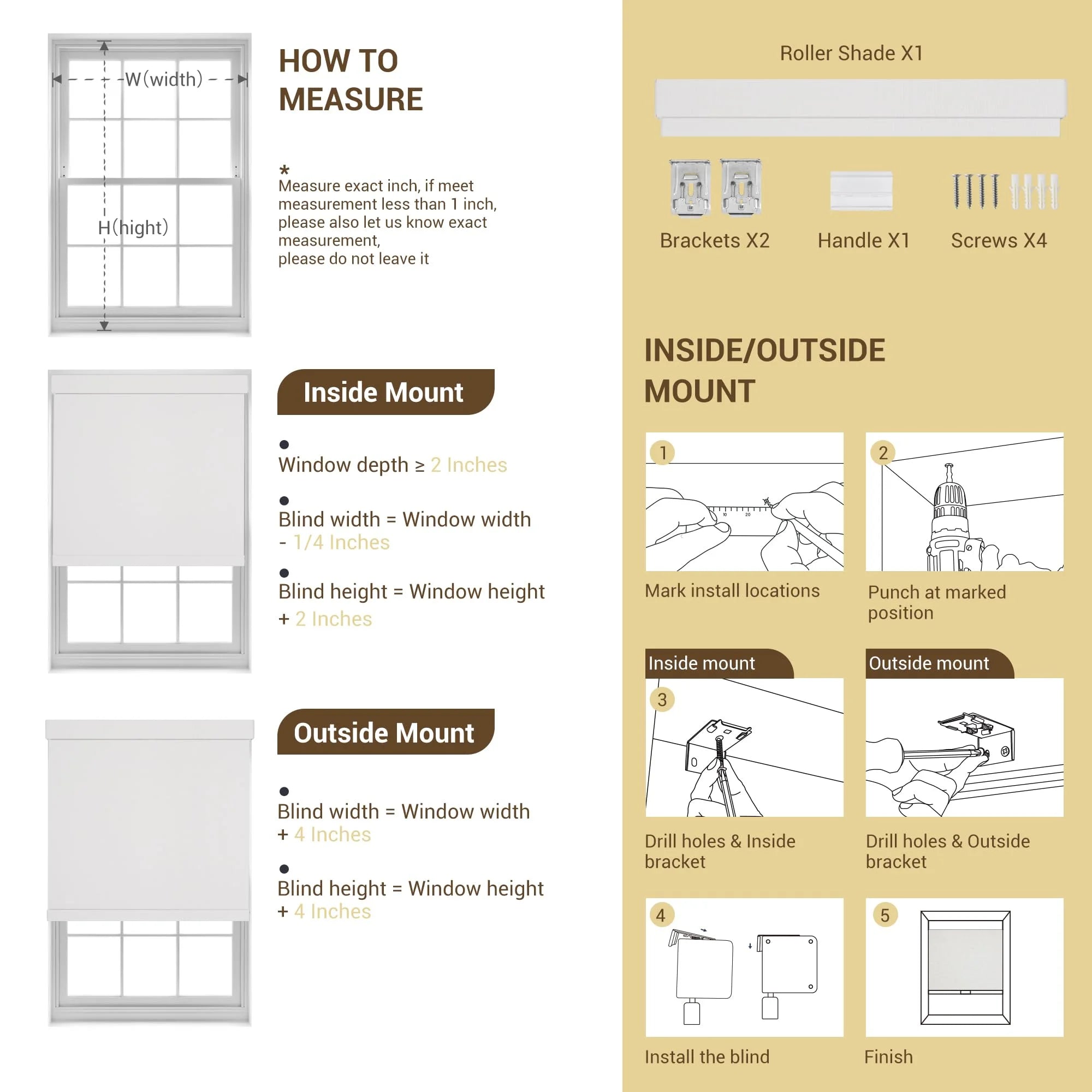 W(width)

H(hight)

HOW TO MEASURE

*
Measure exact inch, if meet measurement less than 1 inch, please also let us know exact measurement,
please do not leave it

Inside Mount

●
Window depth ≥ 2 Inches

●
Blind width = Window width - 1/4 Inches

●
Blind height = Window height + 2 Inches

Outside Mount

●
Blind width = Window width + 4 Inches

●
Blind height = Window height + 4 Inches

Roller Shade X1

Brackets X2

Handle X1

Screws X4

INSIDE/OUTSIDE MOUNT

1

10 20

Mark install locations

2

Punch at marked position

Inside mount

3

Drill holes & Inside bracket

Outside mount

Drill holes & Outside bracket

4

Install the blind

5

Finish