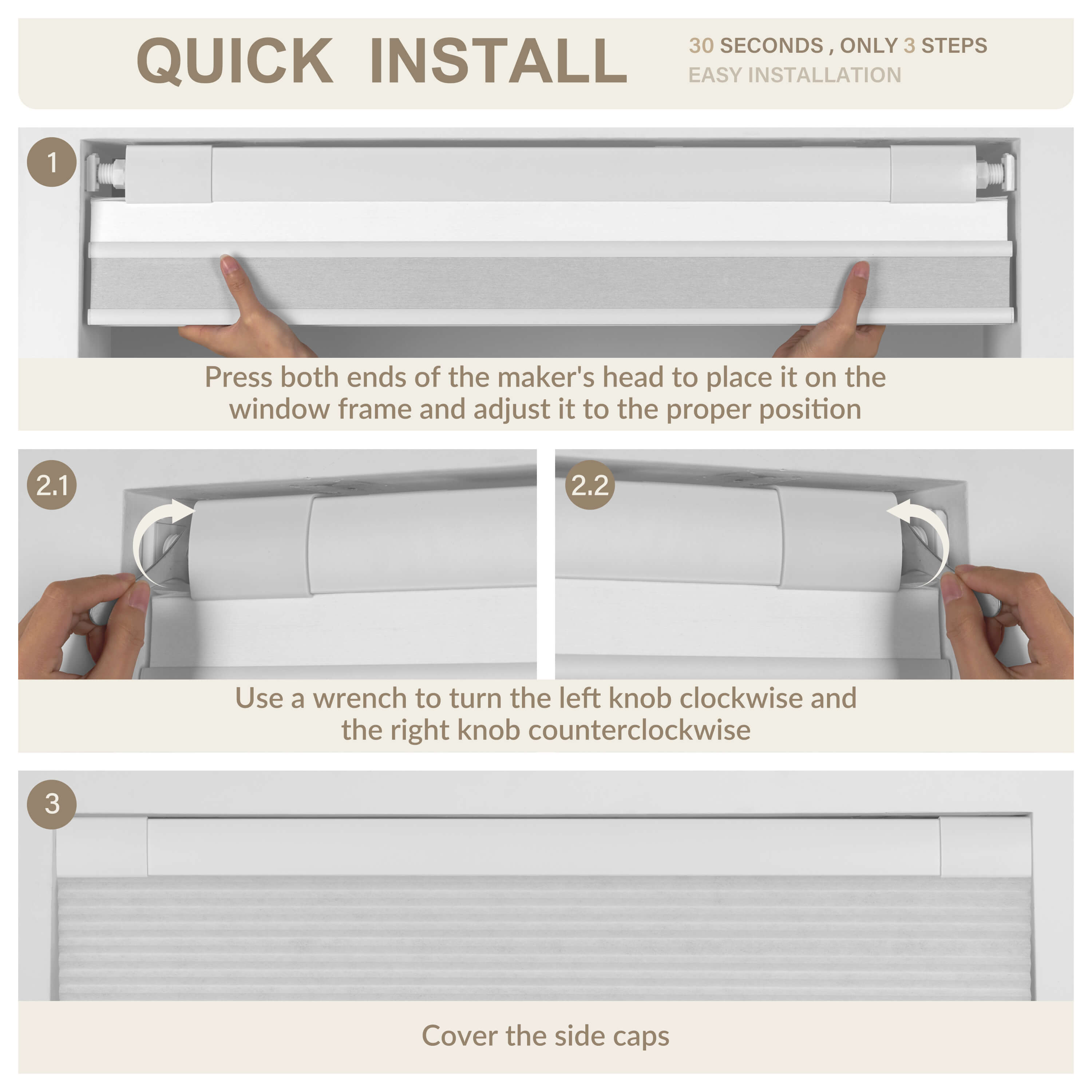 QUICK INSTALL

30 SECONDS , ONLY 3 STEPS
EASY INSTALLATION

1

Press both ends of the maker's head to place it on the window frame and adjust it to the proper position

2.1

2.2

Use a wrench to turn the left knob clockwise and the right knob counterclockwise

3

Cover the side caps