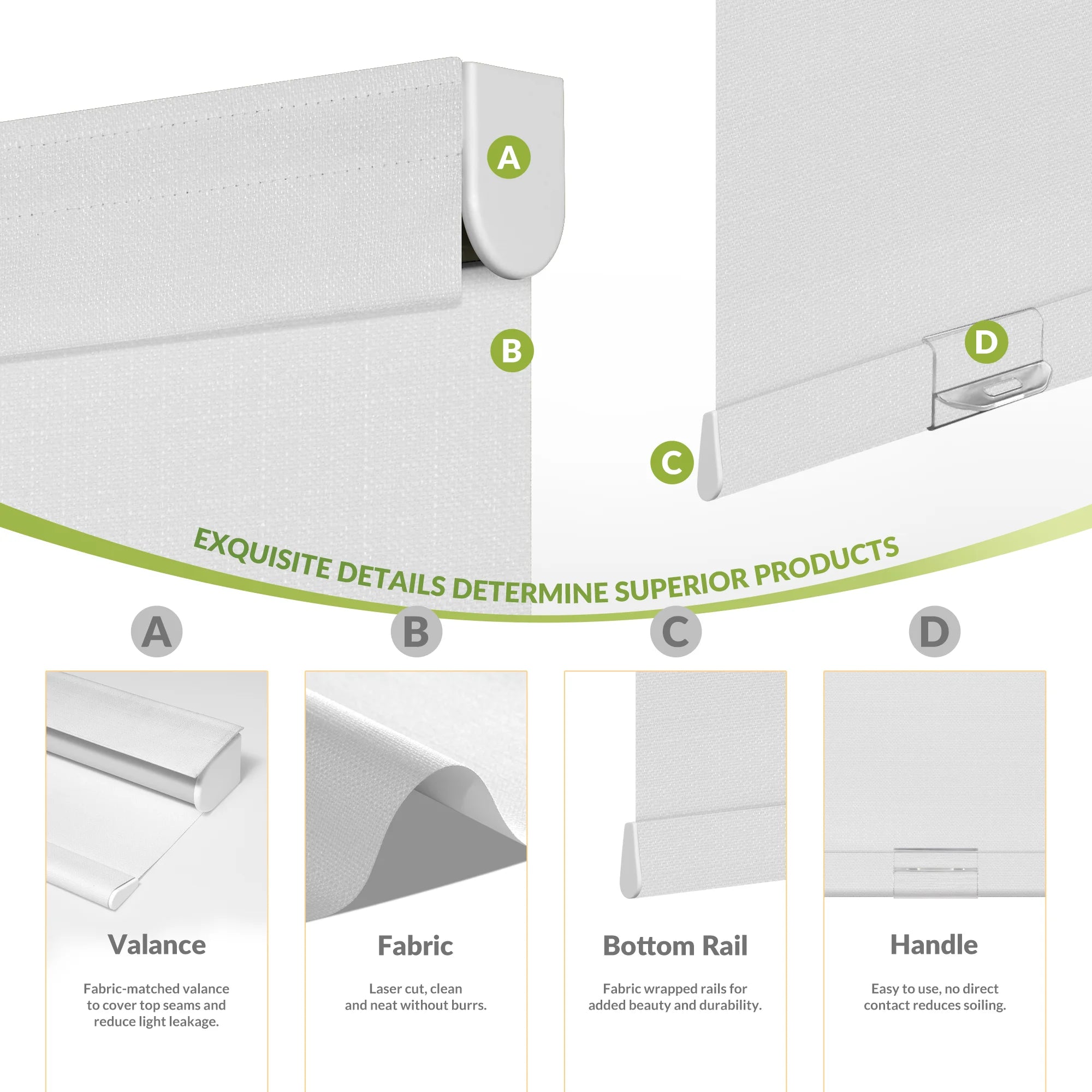 A

B

D

C

EXQUISITE DETAILS DETERMINE SUPERIOR PRODUCTS

A

Valance

Fabric-matched valance to cover top seams and reduce light leakage.

B

Fabric

Laser cut, clean and neat without burrs.

C

Bottom Rail

Fabric wrapped rails for added beauty and durability.

D

Handle

Easy to use, no direct contact reduces soiling.