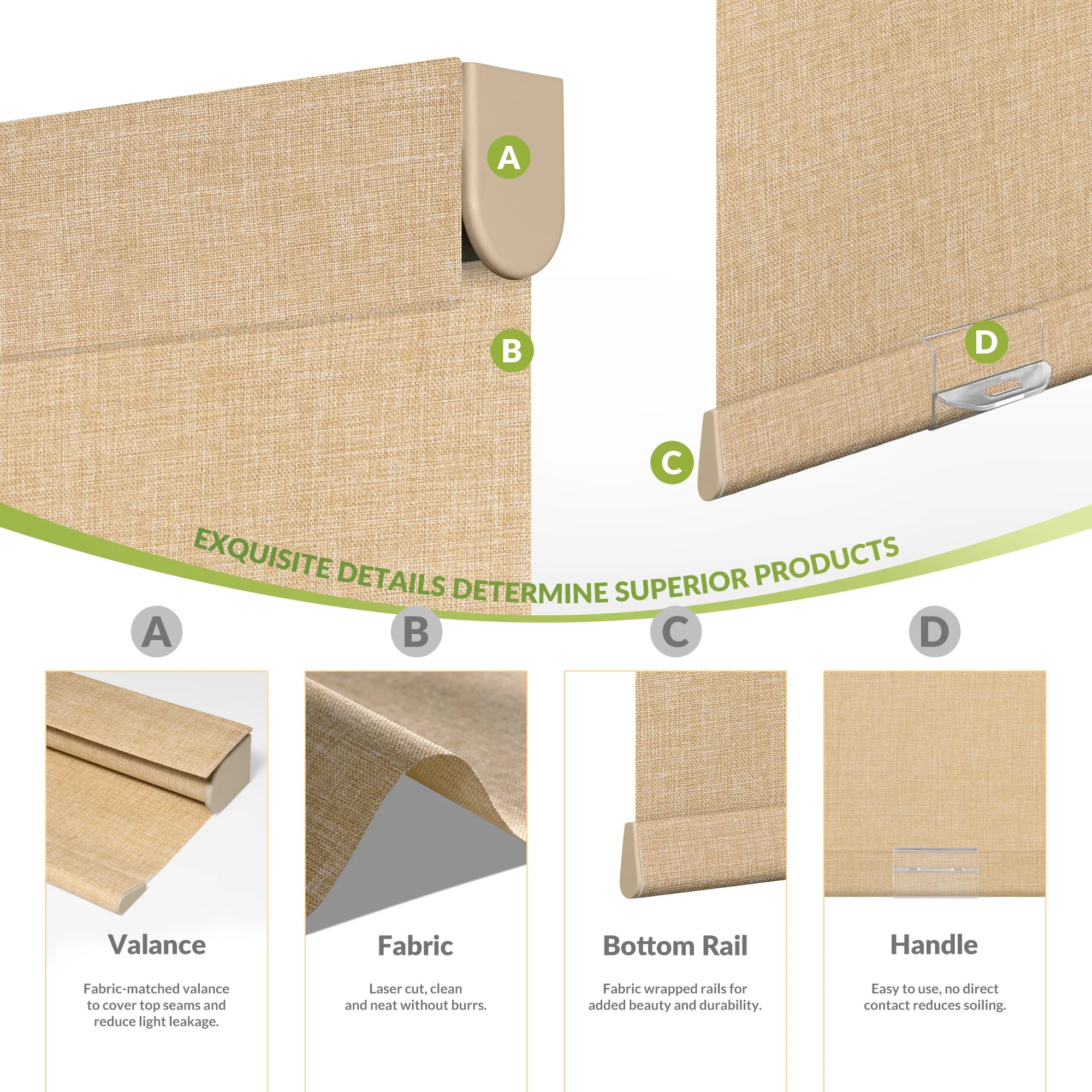 A

B

D

C

EXQUISITE DETAILS DETERMINE SUPERIOR PRODUCTS

A

Valance

Fabric-matched valance to cover top seams and reduce light leakage.

B

Fabric

Laser cut, clean and neat without burrs.

C

Bottom Rail

Fabric wrapped rails for added beauty and durability.

D

Handle

Easy to use, no direct contact reduces soiling.