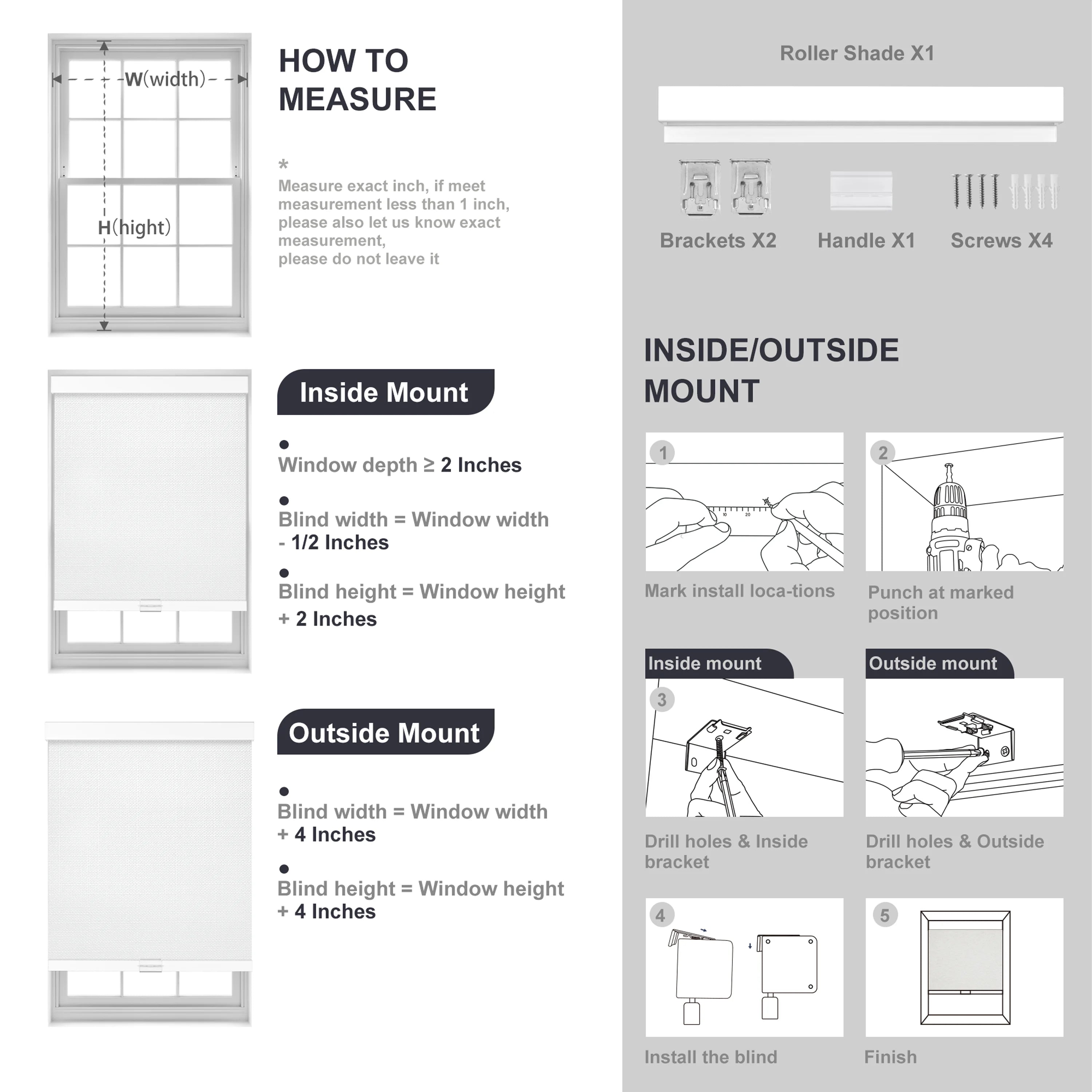 W(width)

H(hight)

HOW TO MEASURE

*
Measure exact inch, if meet measurement less than 1 inch, please also let us know exact measurement, please do not leave it

Inside Mount

●
Window depth ≥ 2 Inches

●
Blind width = Window width - 1/2 Inches

●
Blind height = Window height + 2 Inches

Outside Mount

●
Blind width = Window width + 4 Inches

●
Blind height = Window height + 4 Inches

Roller Shade X1

Brackets X2

Handle X1

Screws X4

INSIDE/OUTSIDE MOUNT

1

10 20

Mark install loca-tions

2

Punch at marked position

Inside mount

3

Drill holes & Inside bracket

Outside mount

Drill holes & Outside bracket

4

Install the blind

5

Finish