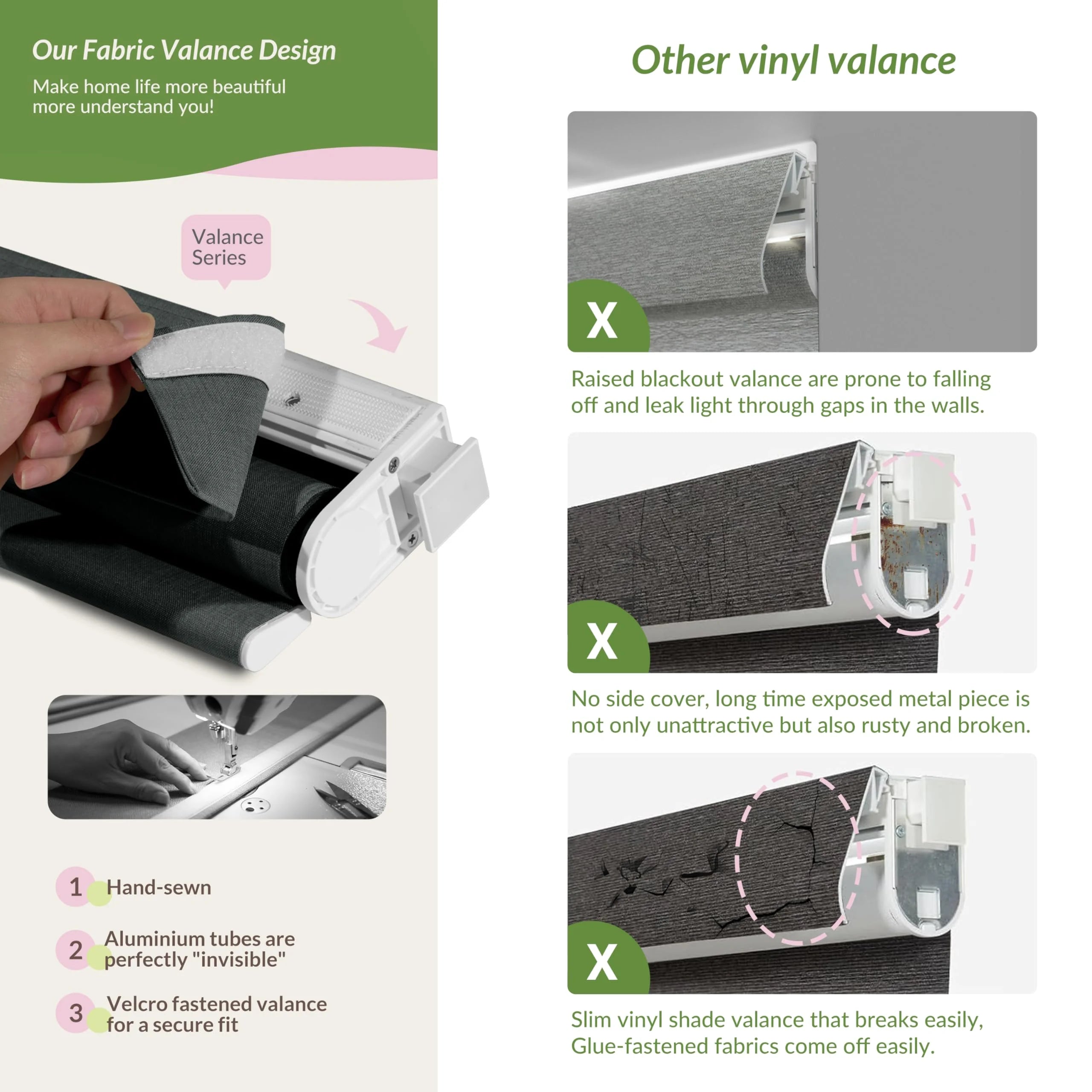 Our Fabric Valance Design

Make home life more beautiful more understand you!

Valance Series

1 Hand-sewn

2 Aluminium tubes are perfectly "invisible"

3 Velcro fastened valance for a secure fit

Other vinyl valance

X

Raised blackout valance are prone to falling off and leak light through gaps in the walls.

X

No side cover, long time exposed metal piece is not only unattractive but also rusty and broken.

X

Slim vinyl shade valance that breaks easily, Glue-fastened fabrics come off easily.