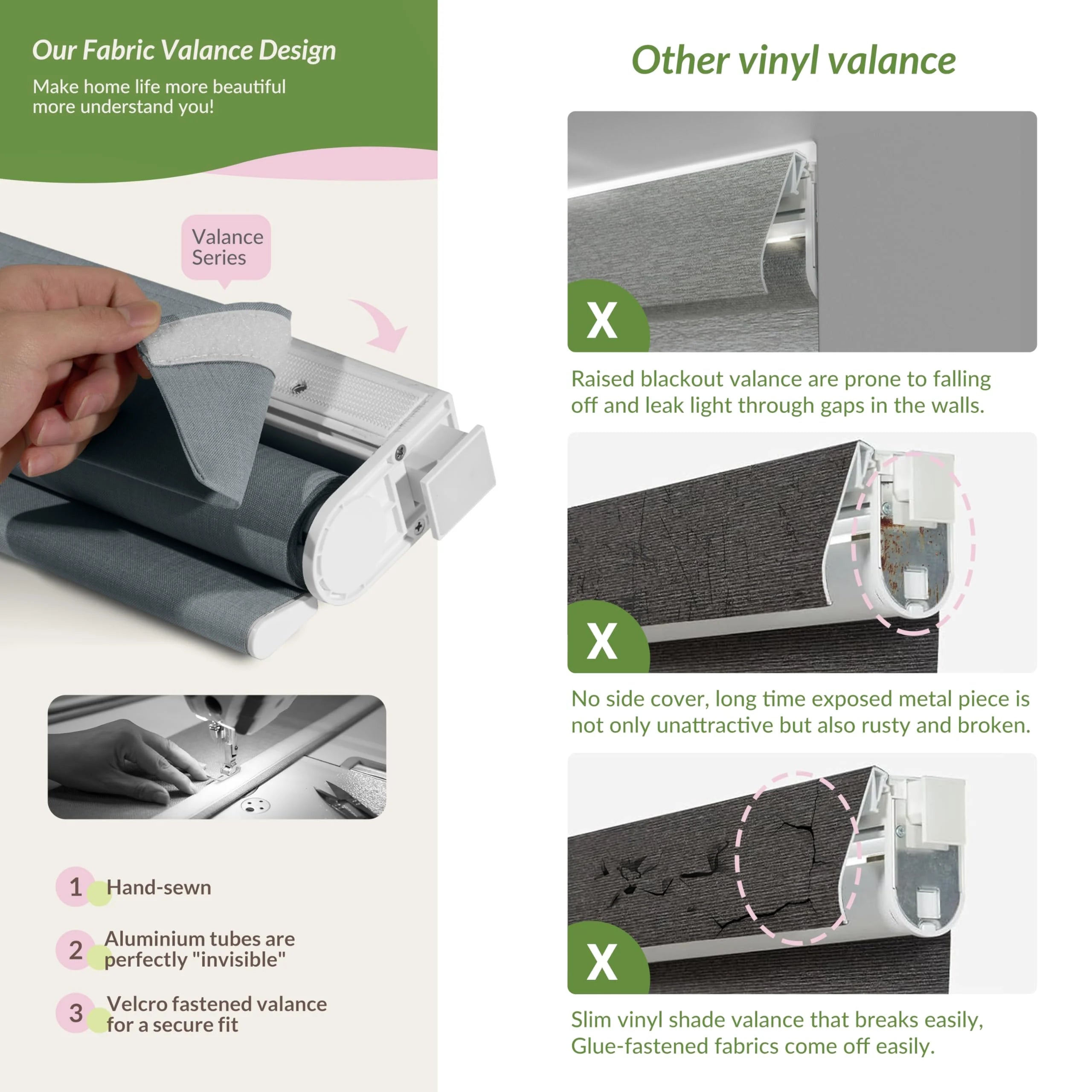 Our Fabric Valance Design

Make home life more beautiful more understand you!

Valance Series

1 Hand-sewn

2 Aluminium tubes are perfectly "invisible"

3 Velcro fastened valance for a secure fit

Other vinyl valance

X

Raised blackout valance are prone to falling off and leak light through gaps in the walls.

X

No side cover, long time exposed metal piece is not only unattractive but also rusty and broken.

X

Slim vinyl shade valance that breaks easily, Glue-fastened fabrics come off easily.