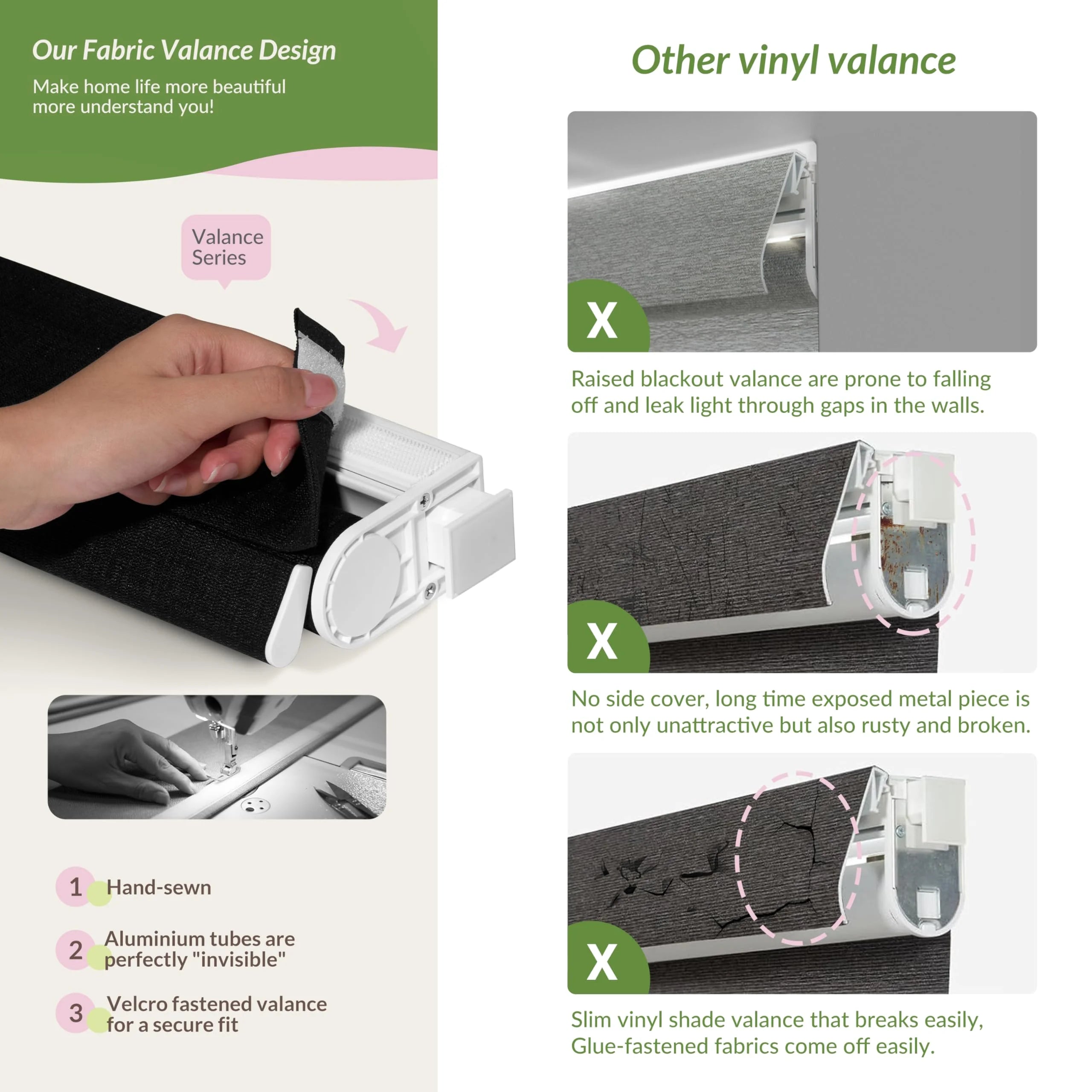 Our Fabric Valance Design

Make home life more beautiful more understand you!

Valance Series

1 Hand-sewn

2 Aluminium tubes are perfectly "invisible"

3 Velcro fastened valance for a secure fit

Other vinyl valance

X

Raised blackout valance are prone to falling off and leak light through gaps in the walls.

X

No side cover, long time exposed metal piece is not only unattractive but also rusty and broken.

X

Slim vinyl shade valance that breaks easily, Glue-fastened fabrics come off easily.