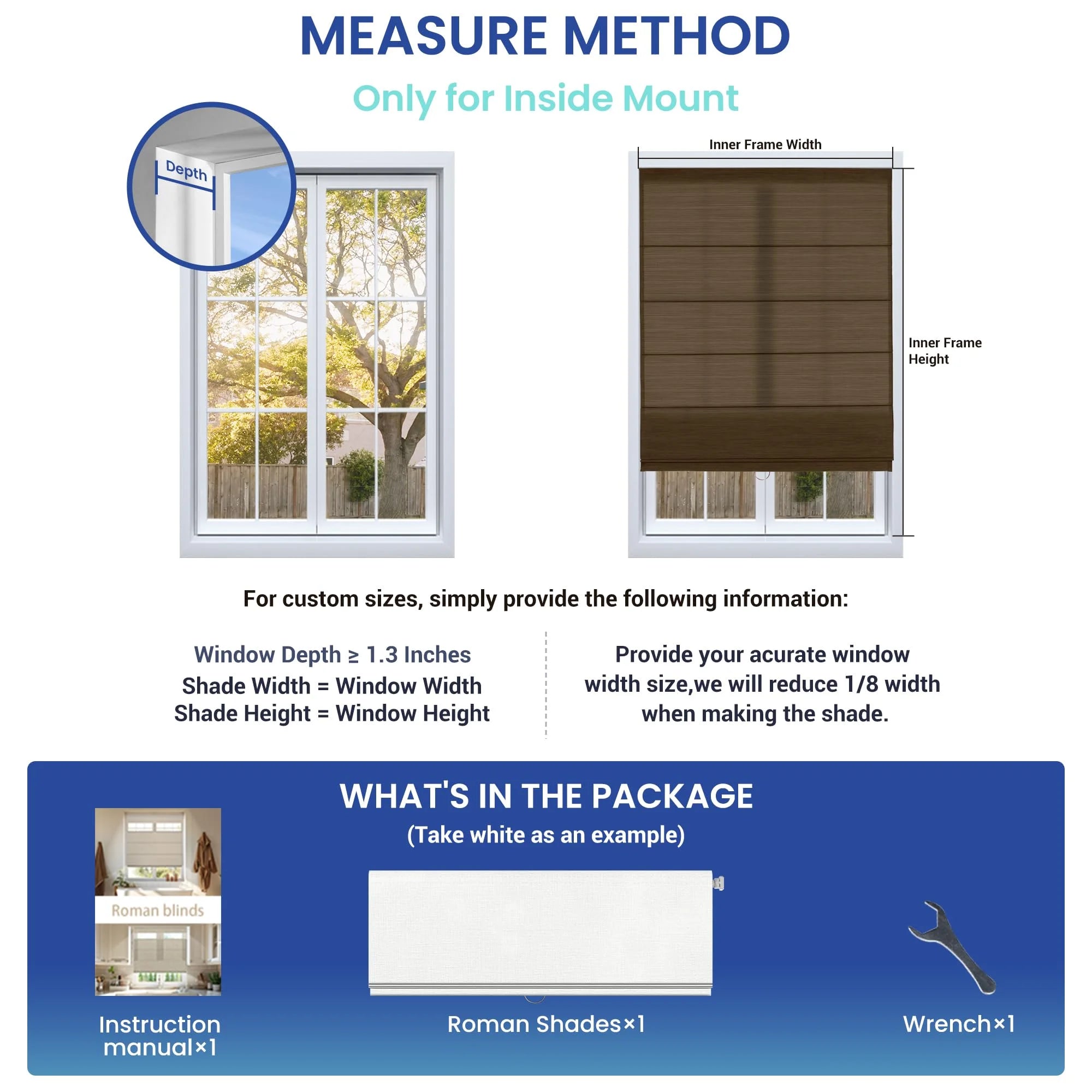 MEASURE METHOD

Only for Inside Mount

Depth

Inner Frame Width

Inner Frame Height

For custom sizes, simply provide the following information:

Window Depth ≥ 1.3 Inches
Shade Width = Window Width
Shade Height = Window Height

Provide your acurate window width size,we will reduce 1/8 width when making the shade.

WHAT'S IN THE PACKAGE
(Take white as an example)

Roman blinds

Instruction manual×1

Roman Shades×1

Wrench×1