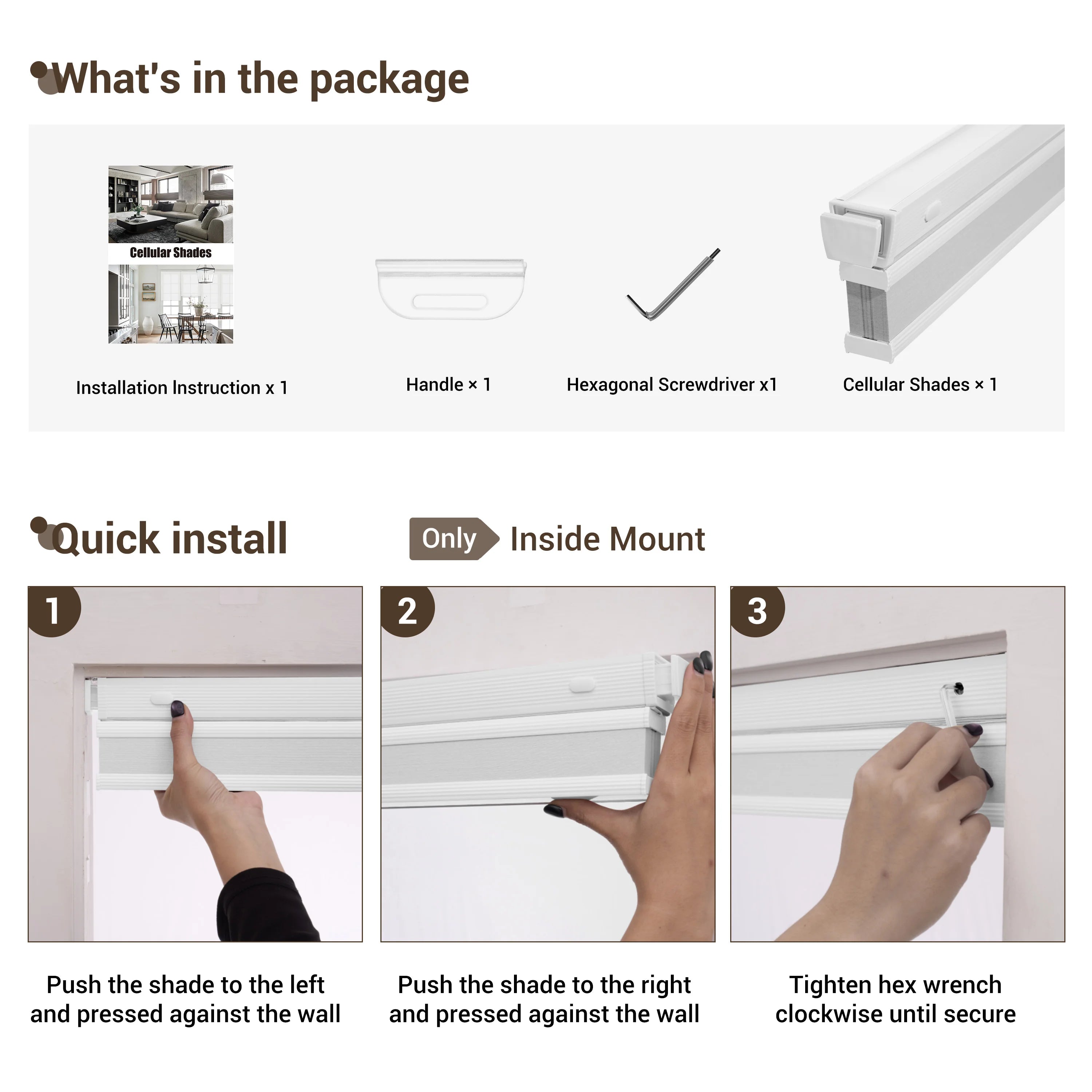 What's in the package

Cellular Shades

Installation Instruction x 1

Handle × 1

Hexagonal Screwdriver x1

Cellular Shades × 1

Quick install

Only Inside Mount

1

2

3

Push the shade to the left and pressed against the wall

Push the shade to the right and pressed against the wall

Tighten hex wrench clockwise until secure