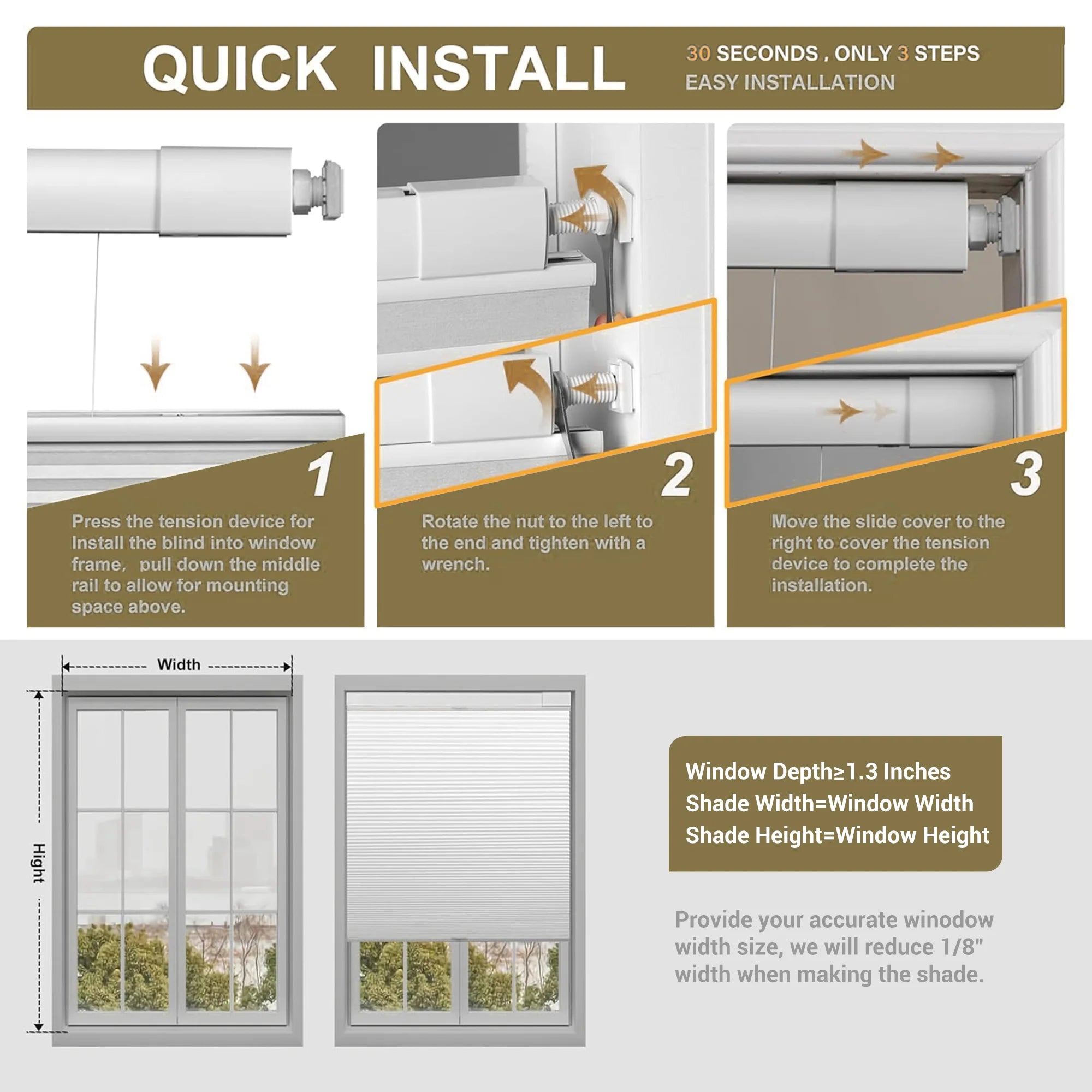 QUICK INSTALL

30 SECONDS , ONLY 3 STEPS
EASY INSTALLATION

1

Press the tension device for Install the blind into window frame, pull down the middle rail to allow for mounting space above.

2

Rotate the nut to the left to the end and tighten with a wrench.

3

Move the slide cover to the right to cover the tension device to complete the installation.

Width

Hight

Window Depth≥1.3 Inches
Shade Width=Window Width
Shade Height=Window Height

Provide your accurate winodow width size, we will reduce 1/8" width when making the shade.