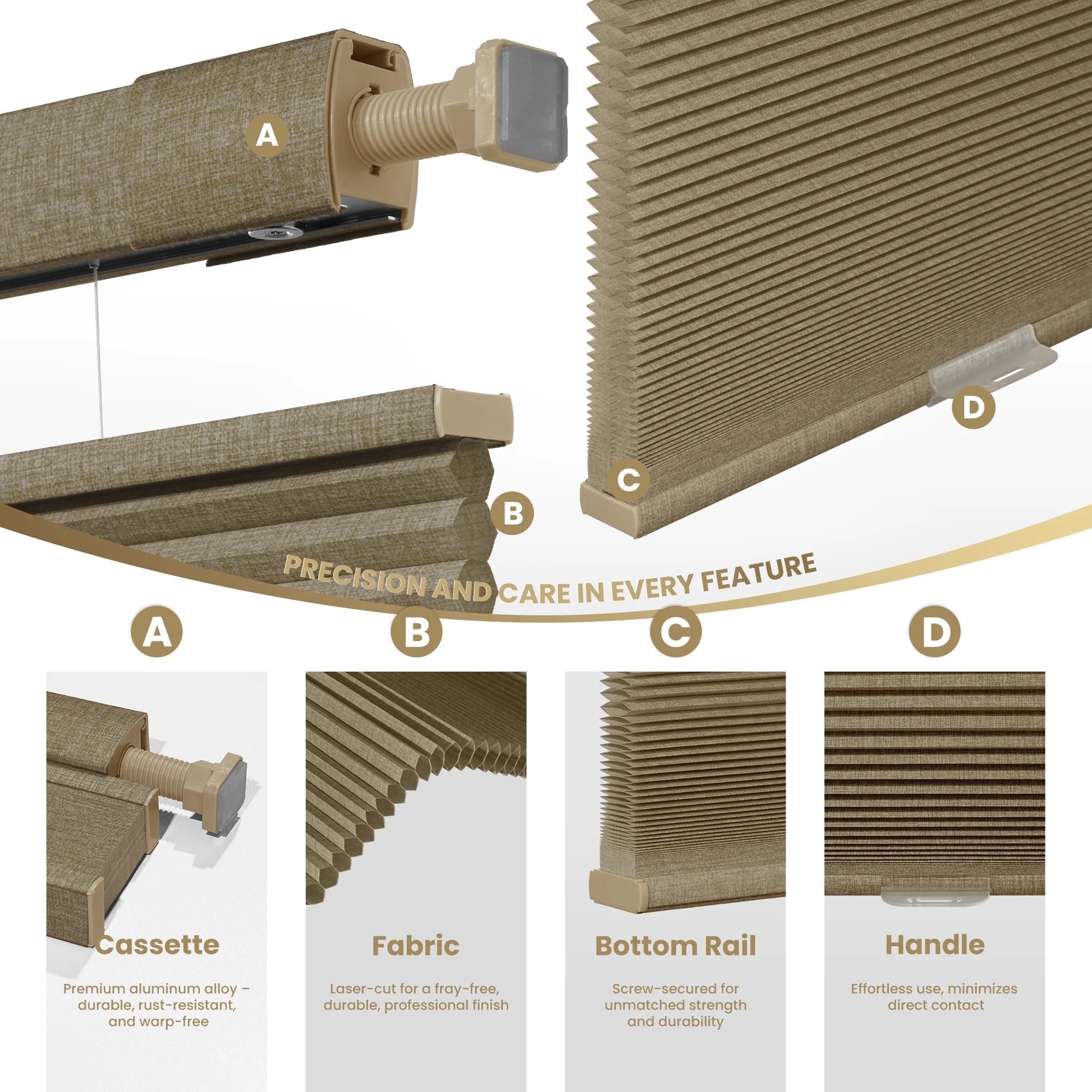 A

D

C

B

PRECISION AND CARE IN EVERY FEATURE

A

B

C

D

Cassette

Premium aluminum alloy – durable, rust-resistant, and warp-free

Fabric

Laser-cut for a fray-free, durable, professional finish

Bottom Rail

Screw-secured for unmatched strength and durability

Handle

Effortless use, minimizes direct contact