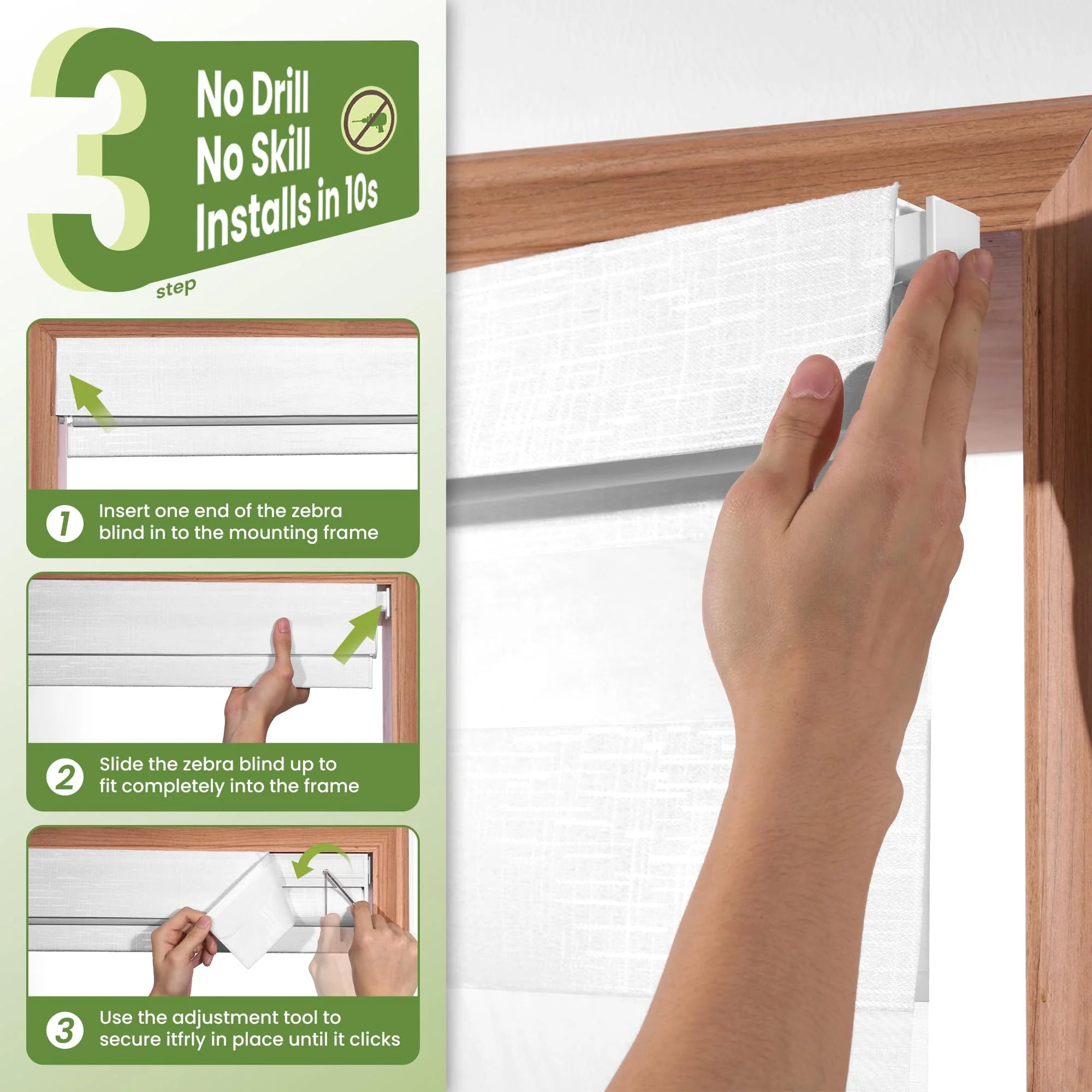 3 step

No Drill
No Skill
Installs in 10s

1 Insert one end of the zebra blind in to the mounting frame

2 Slide the zebra blind up to fit completely into the frame

3 Use the adjustment tool to secure itfrly in place until it clicks