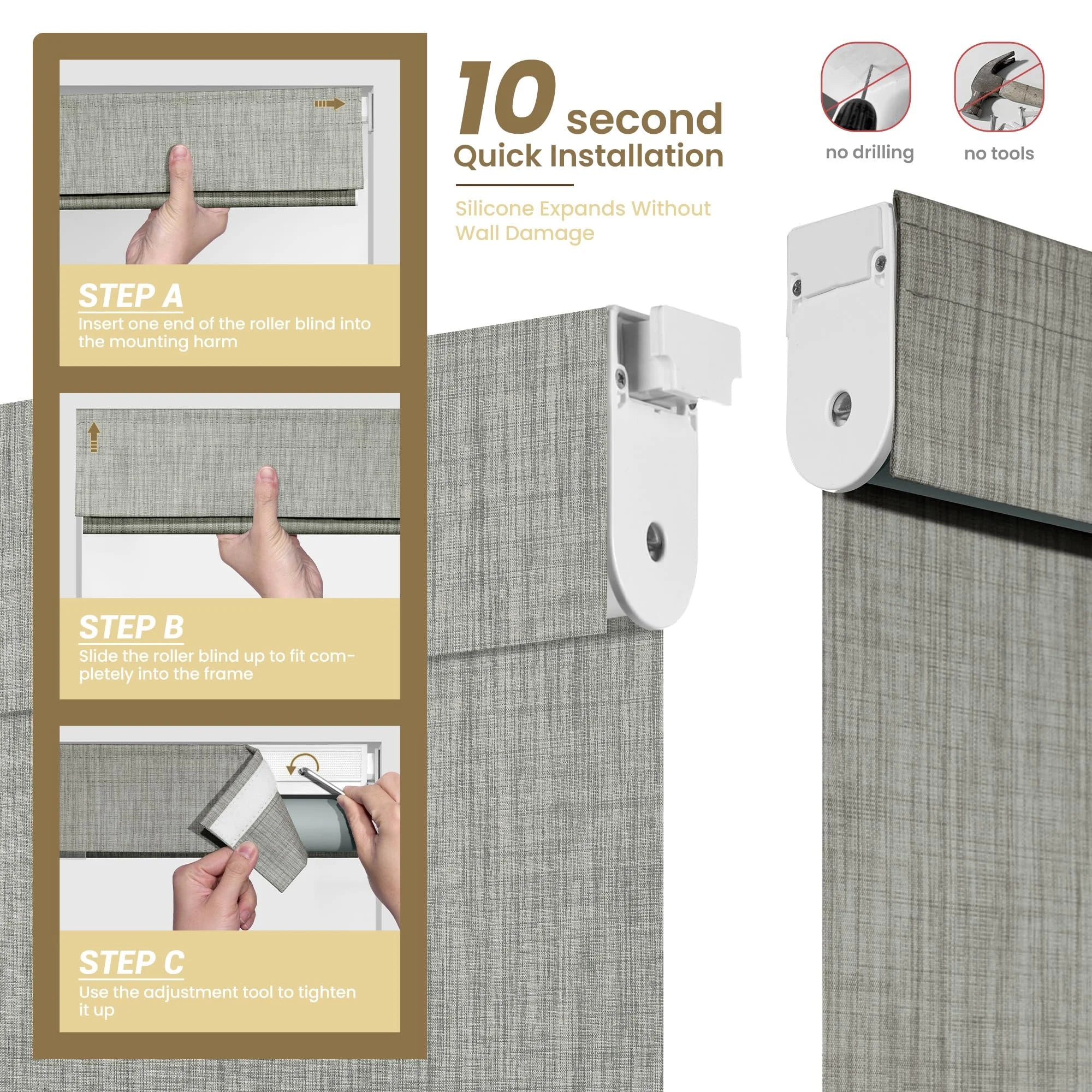 STEP A
Insert one end of the roller blind into the mounting harm

STEP B
Slide the roller blind up to fit completely into the frame

STEP C
Use the adjustment tool to tighten it up

10 second
Quick Installation

Silicone Expands Without Wall Damage

no drilling

no tools