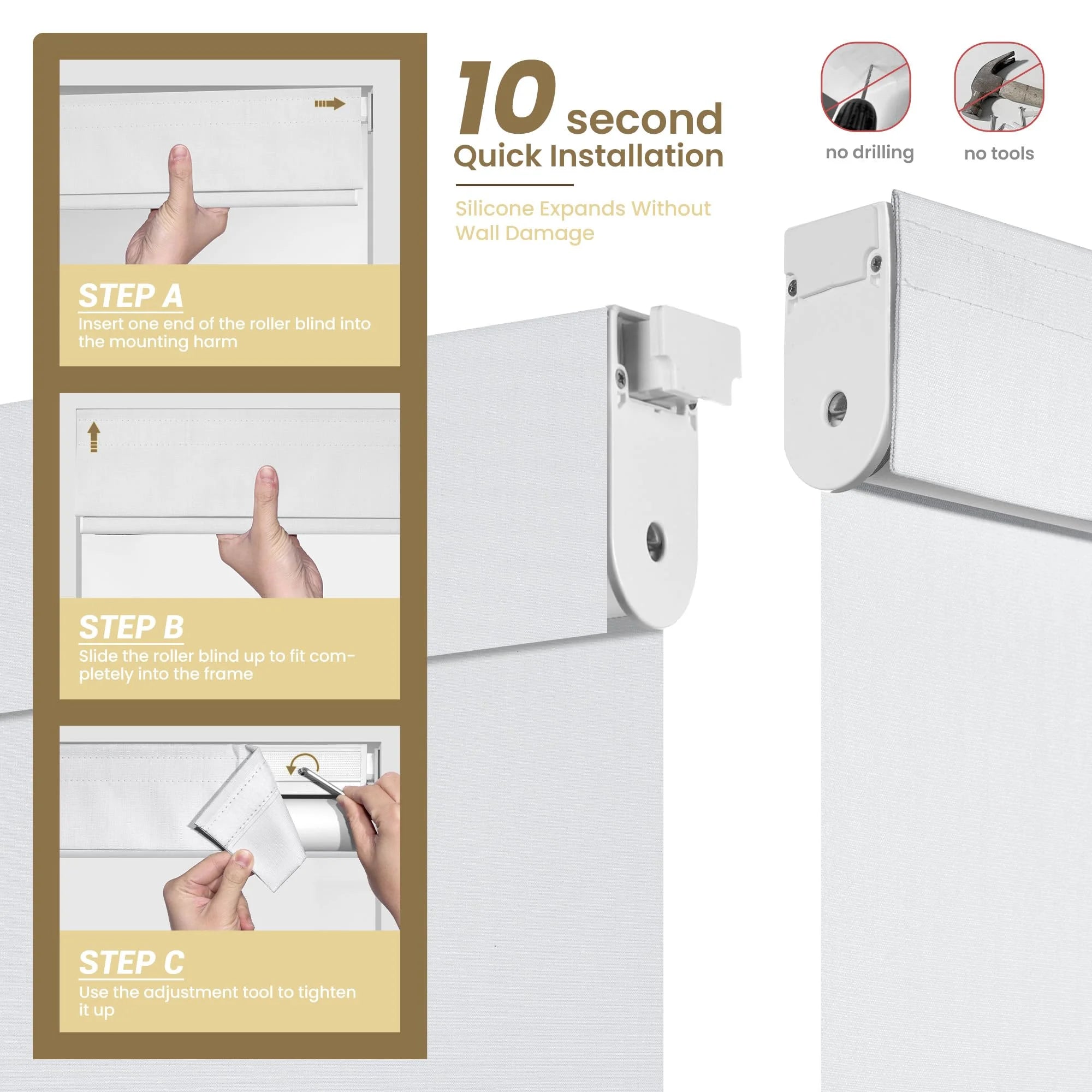 STEP A
Insert one end of the roller blind into the mounting harm

STEP B
Slide the roller blind up to fit completely into the frame

STEP C
Use the adjustment tool to tighten it up

10 second
Quick Installation

Silicone Expands Without Wall Damage

no drilling

no tools