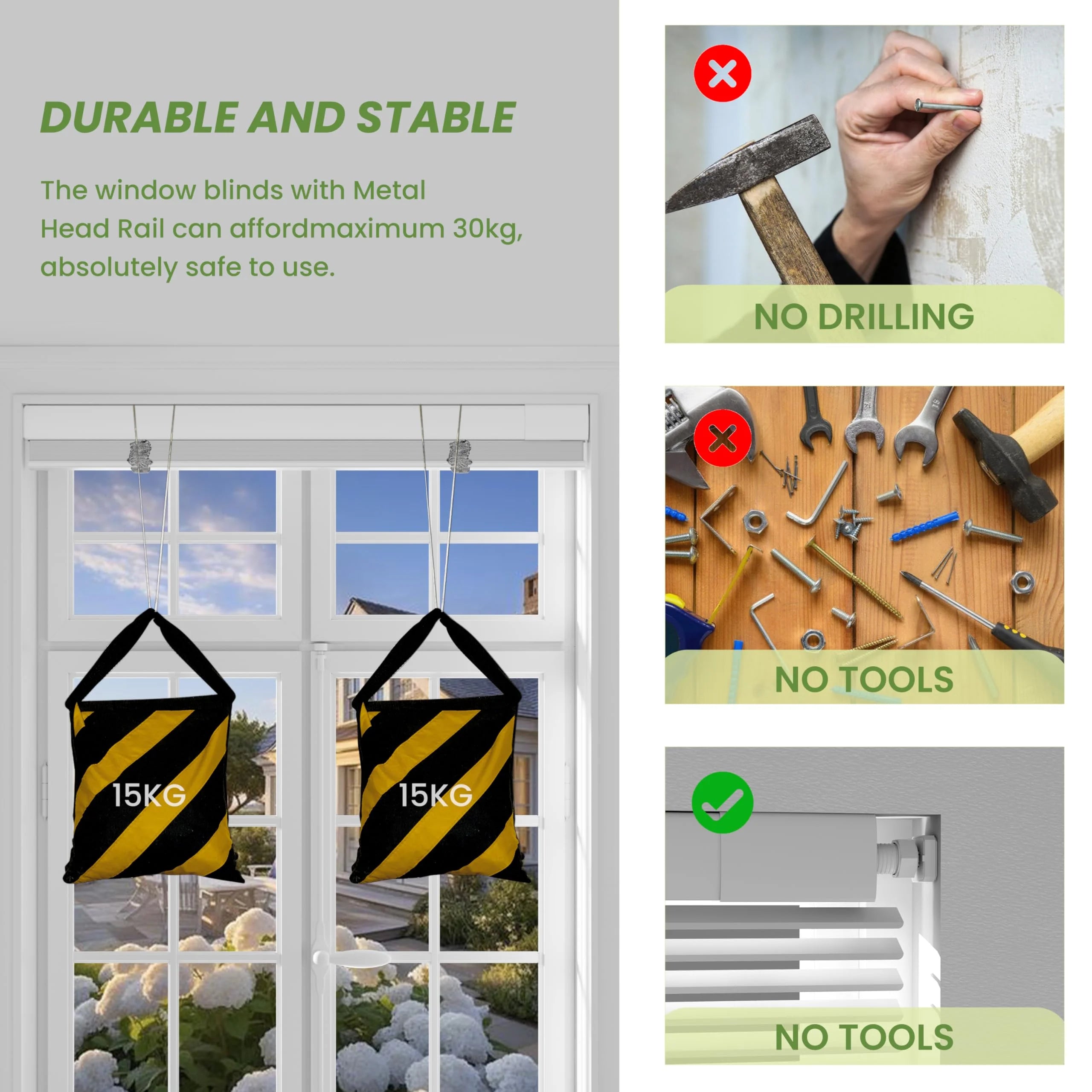 DURABLE AND STABLE

The window blinds with Metal Head Rail can affordmaximum 30kg, absolutely safe to use.

15KG

15KG

NO DRILLING

NO TOOLS

NO TOOLS