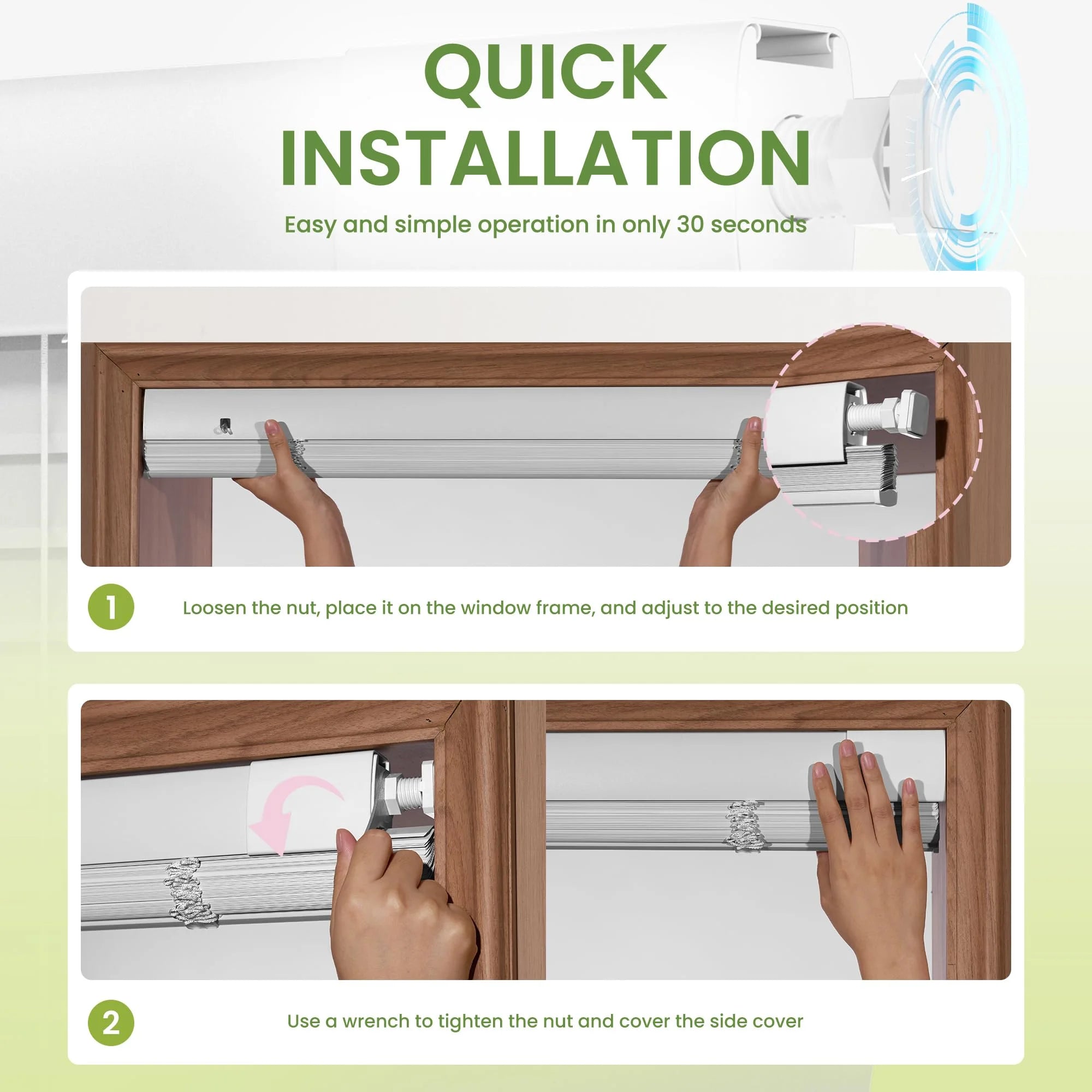 QUICK INSTALLATION

Easy and simple operation in only 30 seconds

1

Loosen the nut, place it on the window frame, and adjust to the desired position

2

Use a wrench to tighten the nut and cover the side cover