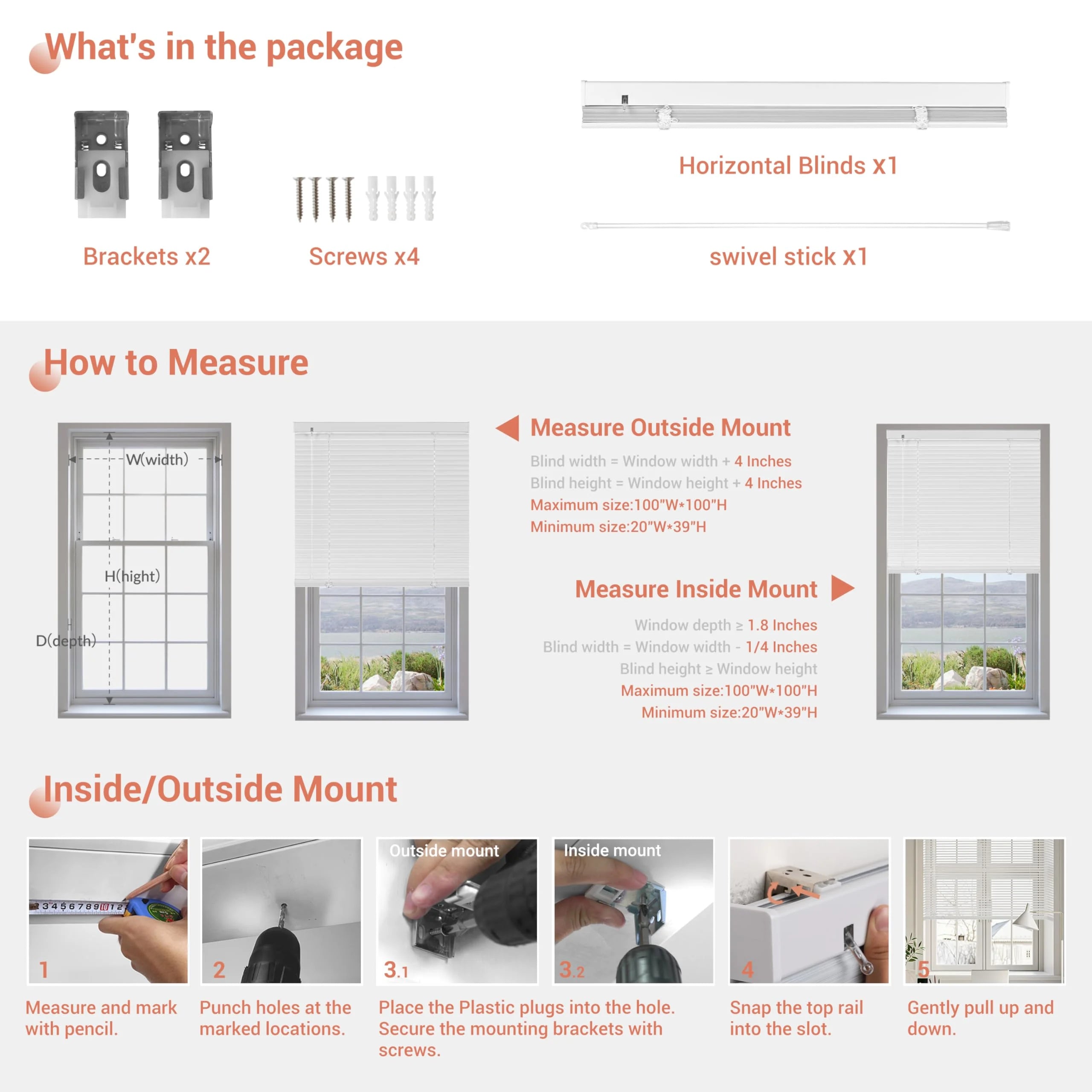 What's in the package

Brackets x2

Screws x4

Horizontal Blinds x1

swivel stick x1

How to Measure

W(width)

H(hight)

D(depth)

Measure Outside Mount

Blind width = Window width + 4 Inches
Blind height = Window height + 4 Inches
Maximum size:100"W*100"H
Minimum size:20"W*39"H

Measure Inside Mount

Window depth ≥ 1.8 Inches
Blind width = Window width - 1/4 Inches
Blind height ≥ Window height
Maximum size:100"W*100"H
Minimum size:20"W*39"H

Inside/Outside Mount

3 4 5 6 7 8 9 10 1 2

1
Measure and mark with pencil.

2
Punch holes at the marked locations.

Outside mount
3.1

Inside mount
3.2

Place the Plastic plugs into the hole. Secure the mounting brackets with screws.

4
Snap the top rail into the slot.

5
Gently pull up and down.