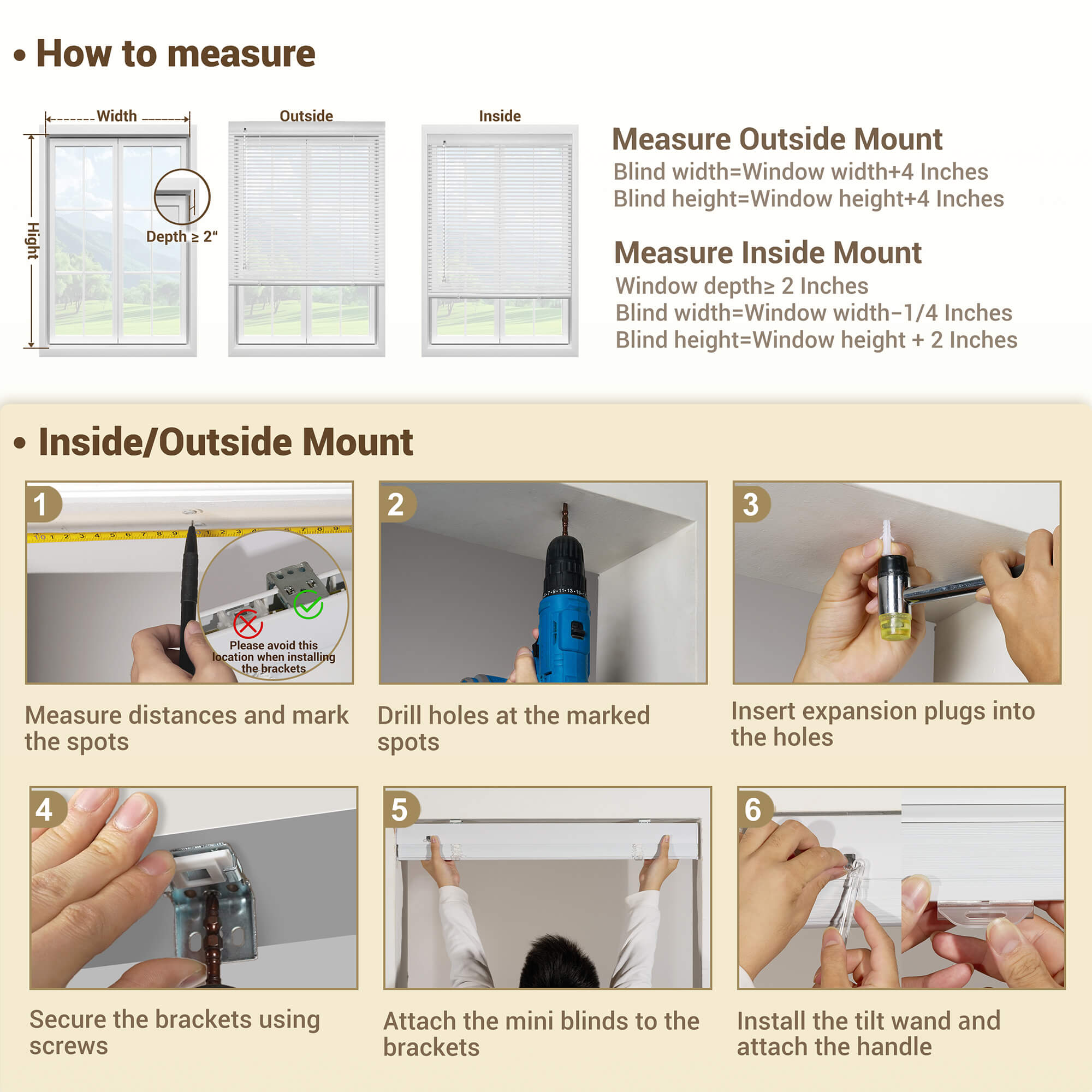 • How to measure

Width

Hight

Depth ≥ 2“

Outside

Inside

Measure Outside Mount
Blind width=Window width+4 Inches
Blind height=Window height+4 Inches

Measure Inside Mount
Window depth≥ 2 Inches
Blind width=Window width−1/4 Inches
Blind height=Window height + 2 Inches

• Inside/Outside Mount

1

Please avoid this location when installing the brackets

Measure distances and mark the spots

2

Drill holes at the marked spots

3

Insert expansion plugs into the holes

4

Secure the brackets using screws

5

Attach the mini blinds to the brackets

6

Install the tilt wand and attach the handle