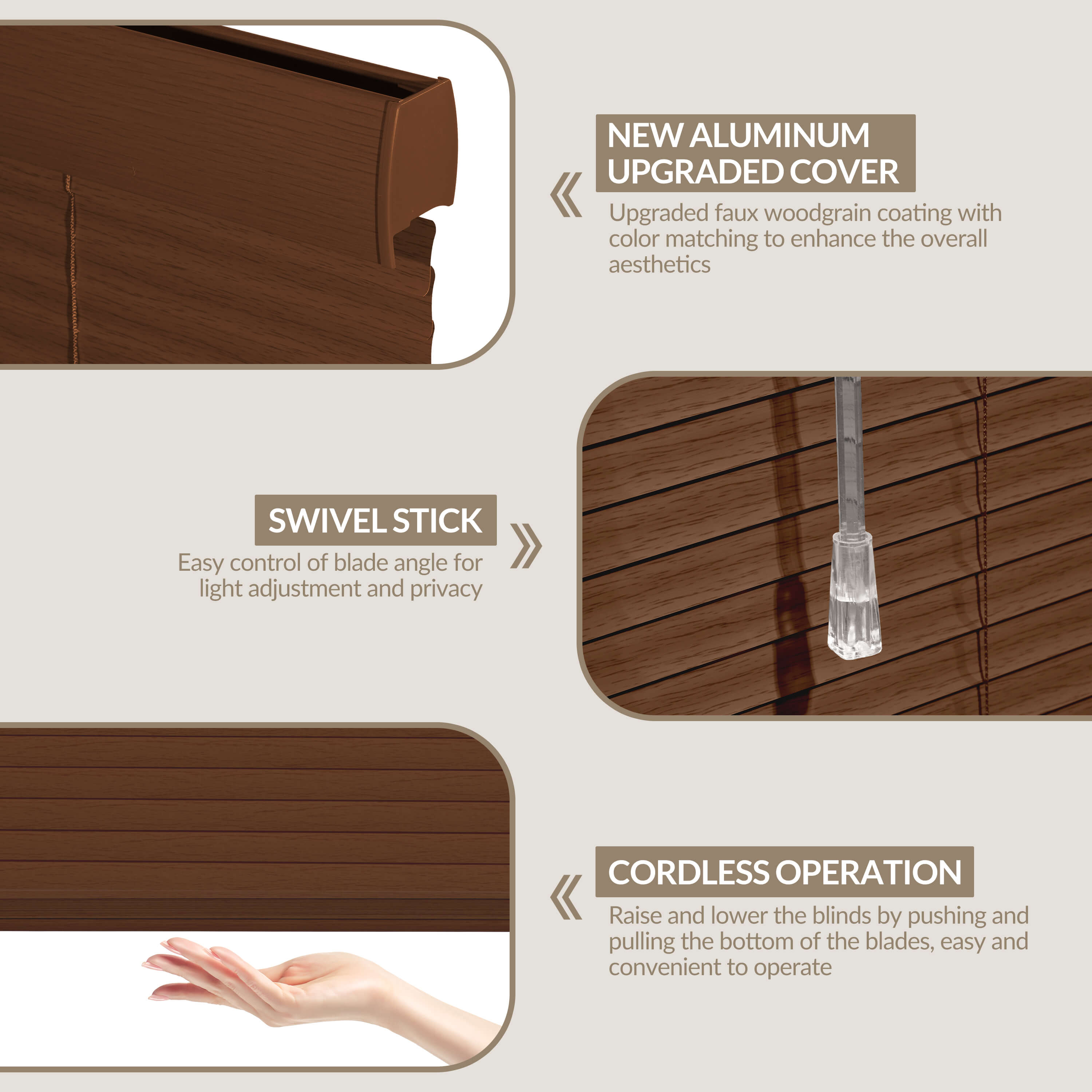 NEW ALUMINUM UPGRADED COVER

Upgraded faux woodgrain coating with color matching to enhance the overall aesthetics

SWIVEL STICK

Easy control of blade angle for light adjustment and privacy

CORDLESS OPERATION

Raise and lower the blinds by pushing and pulling the bottom of the blades, easy and convenient to operate