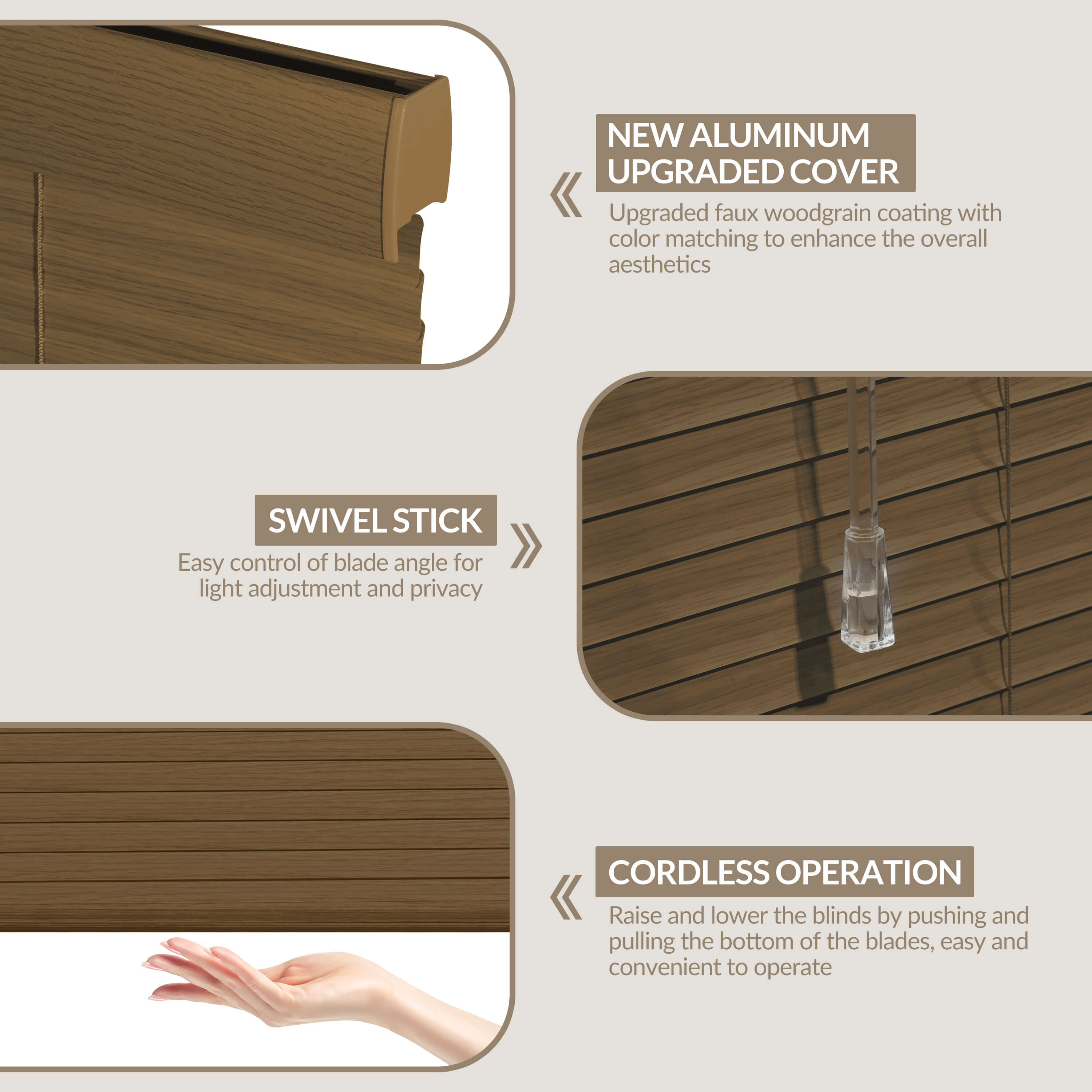 NEW ALUMINUM UPGRADED COVER

Upgraded faux woodgrain coating with color matching to enhance the overall aesthetics

SWIVEL STICK

Easy control of blade angle for light adjustment and privacy

CORDLESS OPERATION

Raise and lower the blinds by pushing and pulling the bottom of the blades, easy and convenient to operate