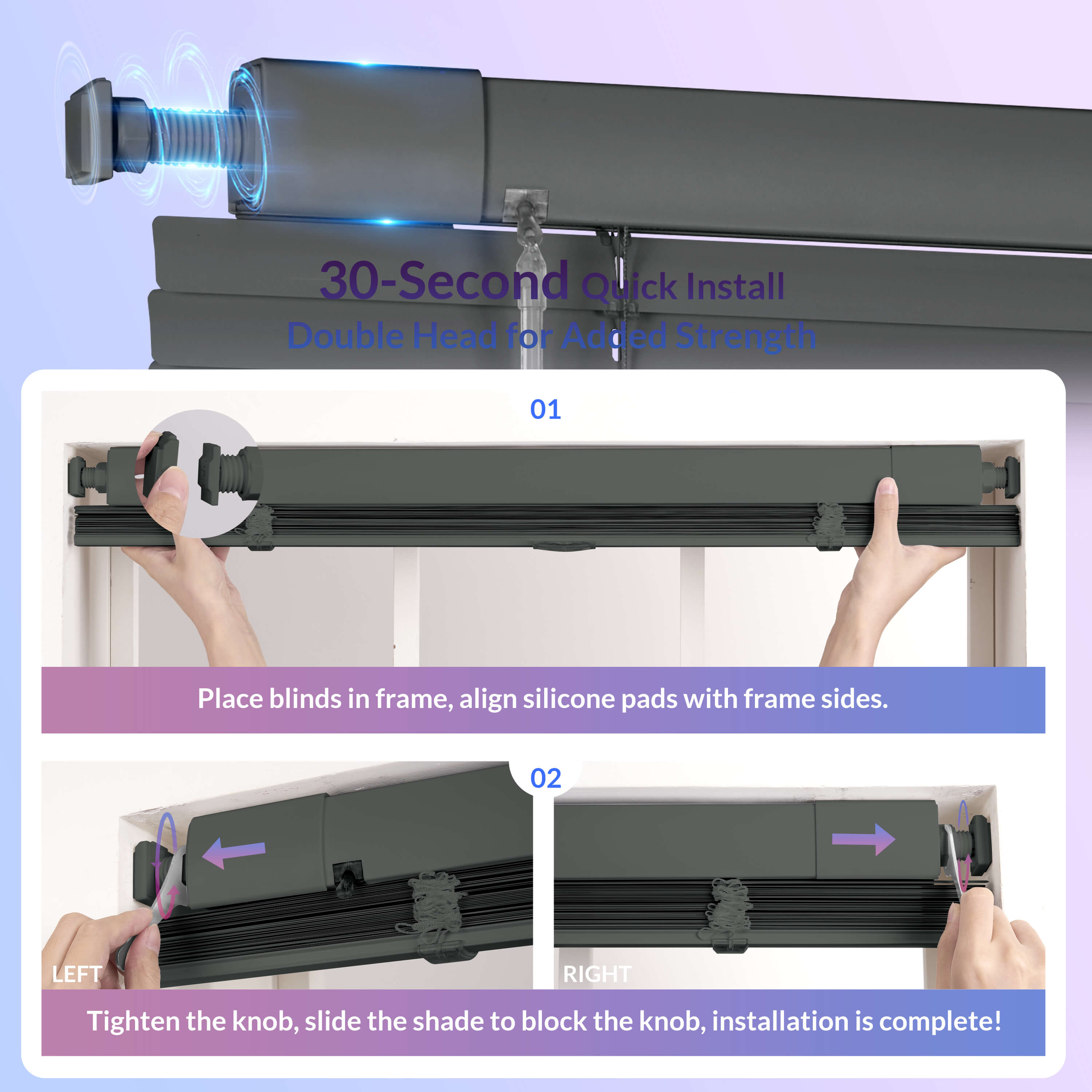 30-Second Quick Install
Double Head for Added Strength

01

Place blinds in frame, align silicone pads with frame sides.

02

LEFT

RIGHT

Tighten the knob, slide the shade to block the knob, installation is complete!