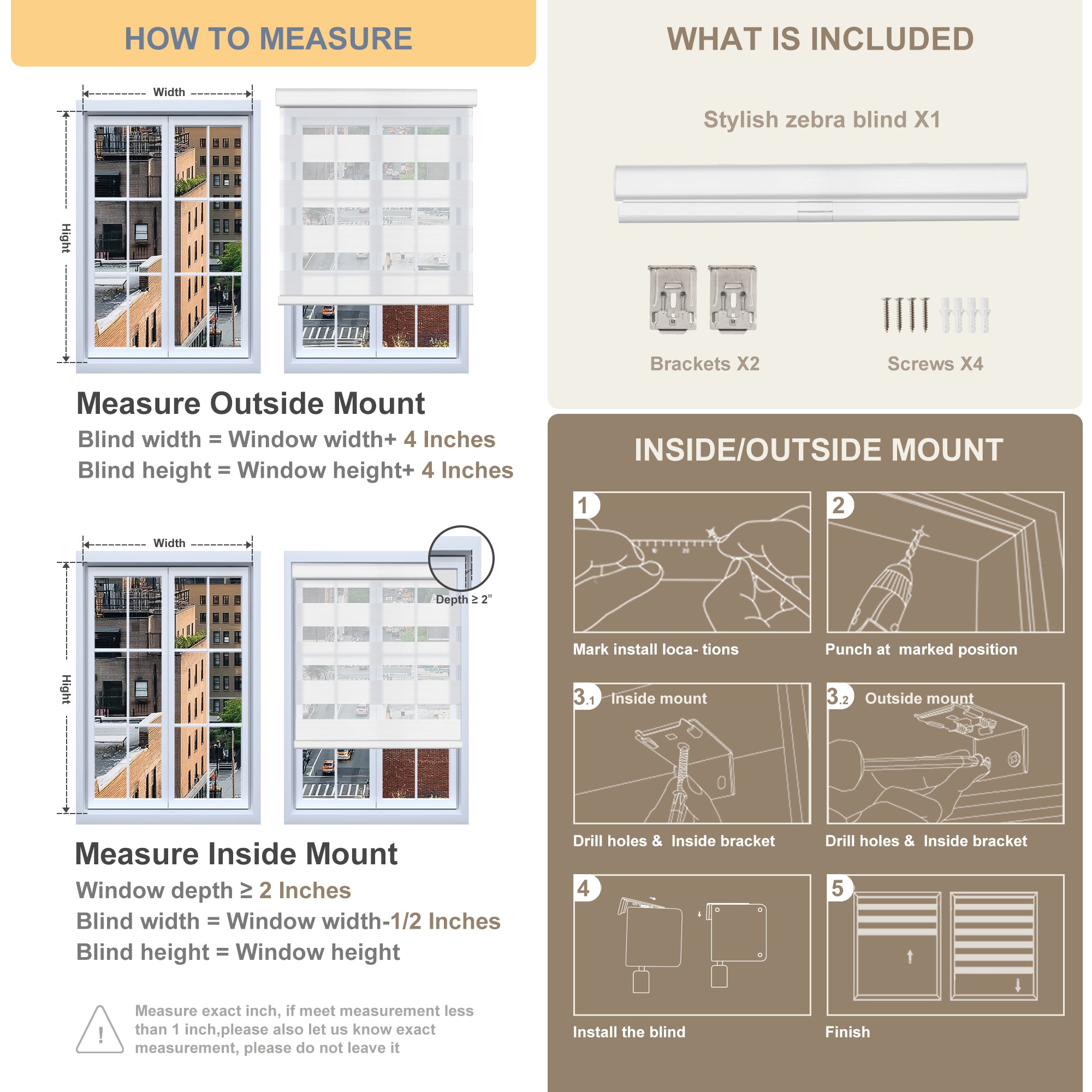 HOW TO MEASURE

Width

Hight

Measure Outside Mount

Blind width = Window width+ 4 Inches
Blind height = Window height+ 4 Inches

Width

Hight

Depth ≥ 2"

Measure Inside Mount

Window depth ≥ 2 Inches
Blind width = Window width-1/2 Inches
Blind height = Window height

!

Measure exact inch, if meet measurement less than 1 inch,please also let us know exact measurement, please do not leave it

WHAT IS INCLUDED

Stylish zebra blind X1

Brackets X2

Screws X4

INSIDE/OUTSIDE MOUNT

1

Mark install loca- tions

2

Punch at marked position

3.1 Inside mount

Drill holes & Inside bracket

3.2 Outside mount

Drill holes & Inside bracket

4

Install the blind

5

Finish