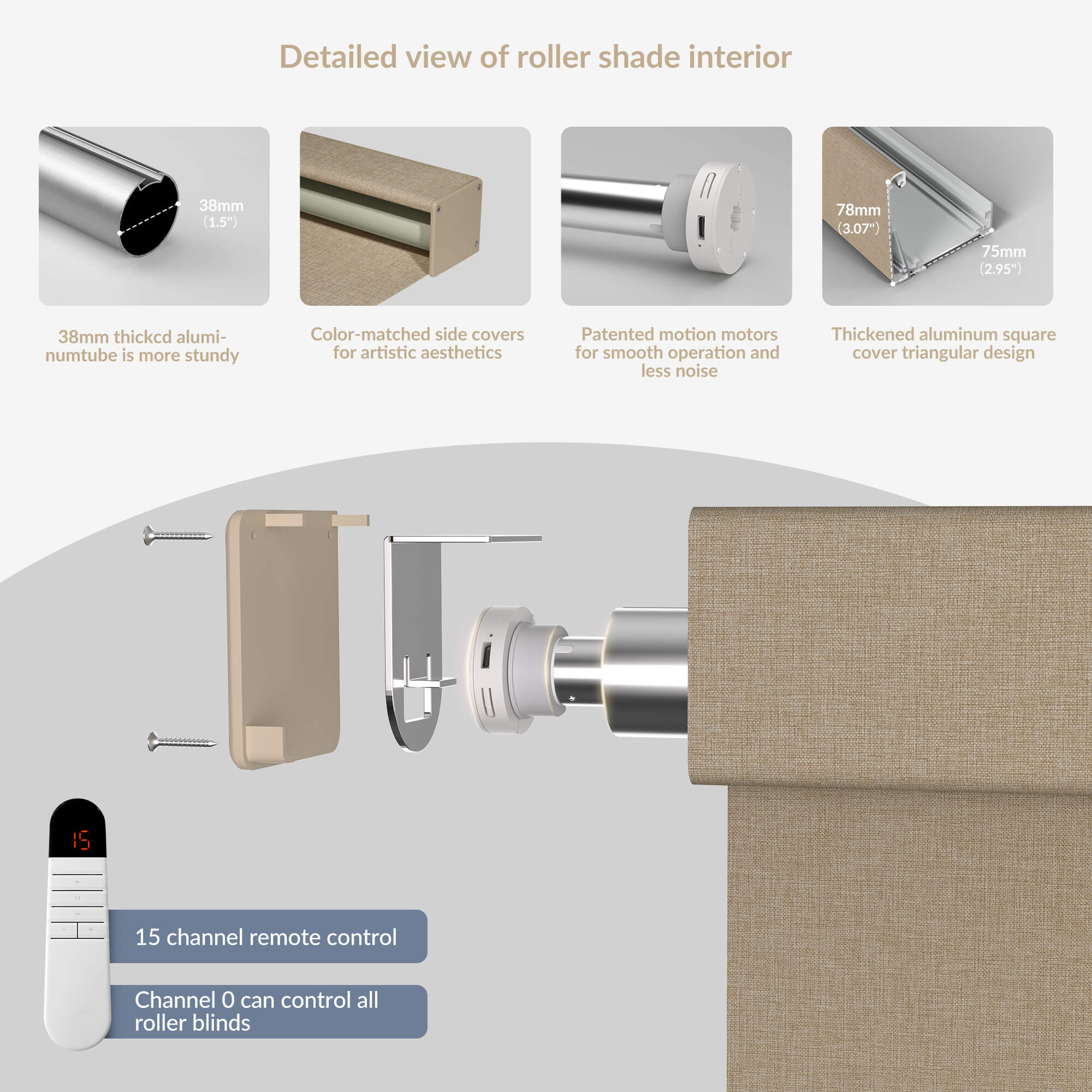 Detailed view of roller shade interior

38mm
(1.5")

78mm
(3.07")

75mm
(2.95")

38mm thickcd aluminumtube is more stundy

Color-matched side covers for artistic aesthetics

Patented motion motors for smooth operation and less noise

Thickened aluminum square cover triangular design

15

15 channel remote control

Channel 0 can control all roller blinds