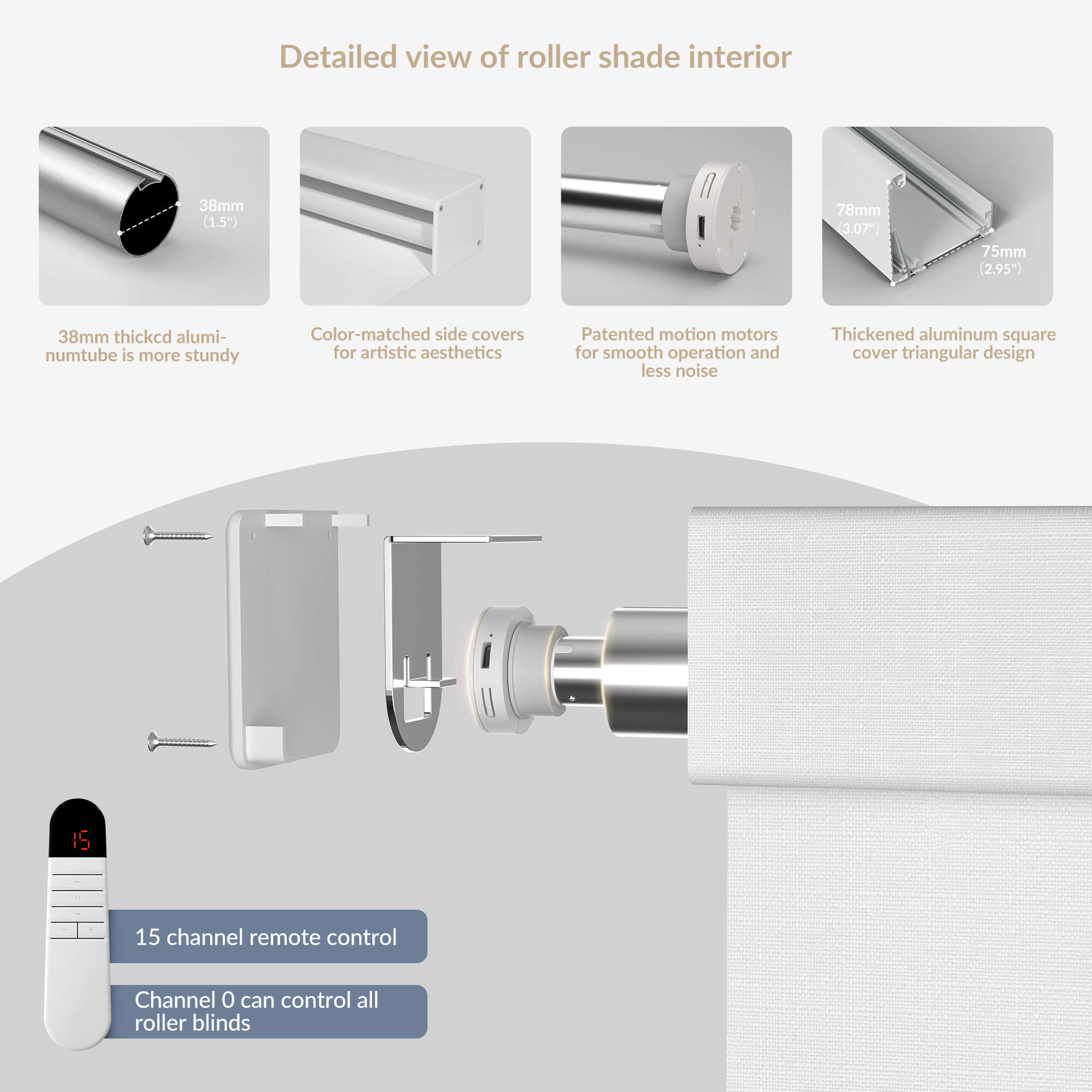 Detailed view of roller shade interior

38mm
(1.5")

78mm
(3.07")

75mm
(2.95")

38mm thickcd aluminumtube is more stundy

Color-matched side covers for artistic aesthetics

Patented motion motors for smooth operation and less noise

Thickened aluminum square cover triangular design

15

15 channel remote control

Channel 0 can control all roller blinds