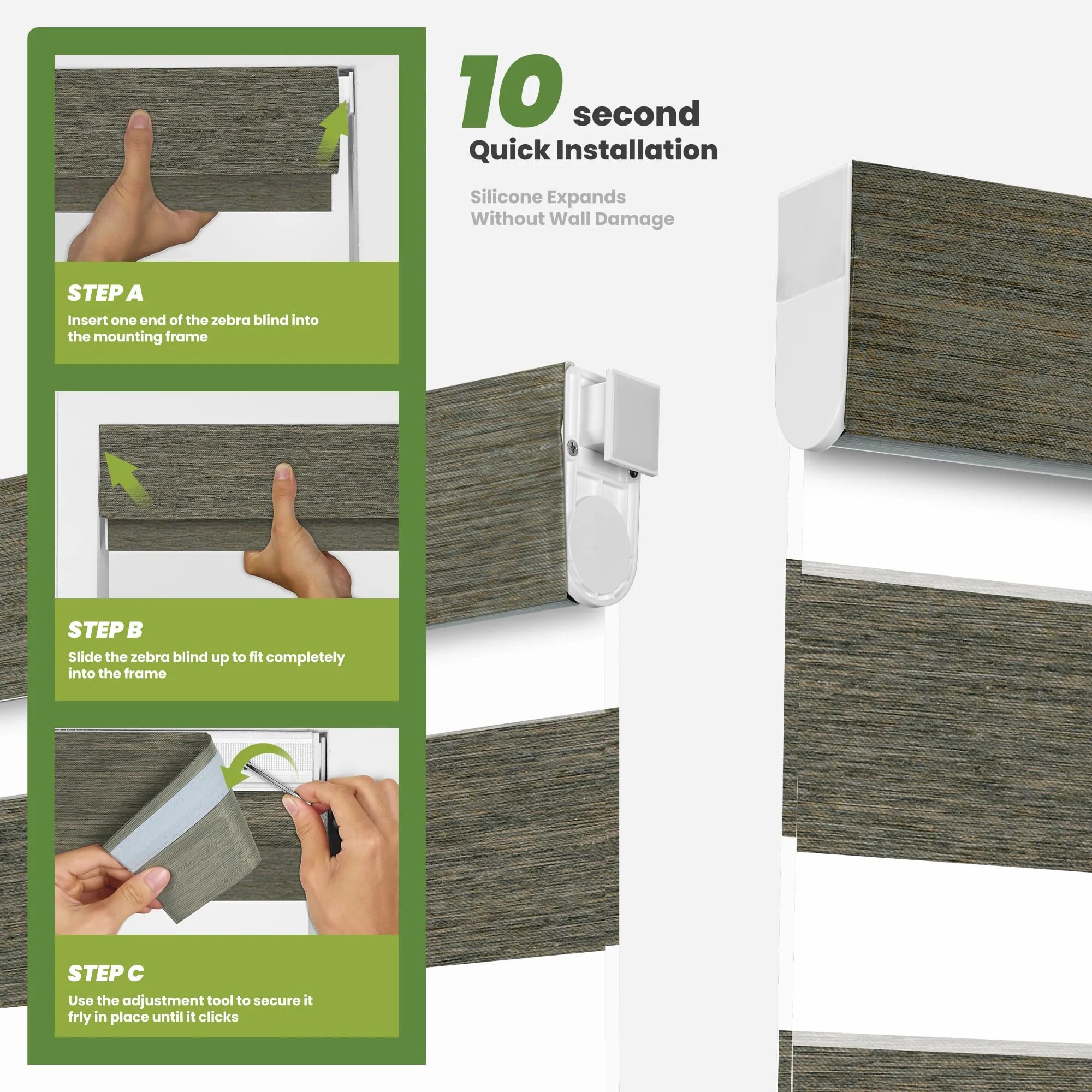 STEP A
Insert one end of the zebra blind into the mounting frame

STEP B
Slide the zebra blind up to fit completely into the frame

STEP C
Use the adjustment tool to secure it frly in place until it clicks

10 second
Quick Installation

Silicone Expands
Without Wall Damage