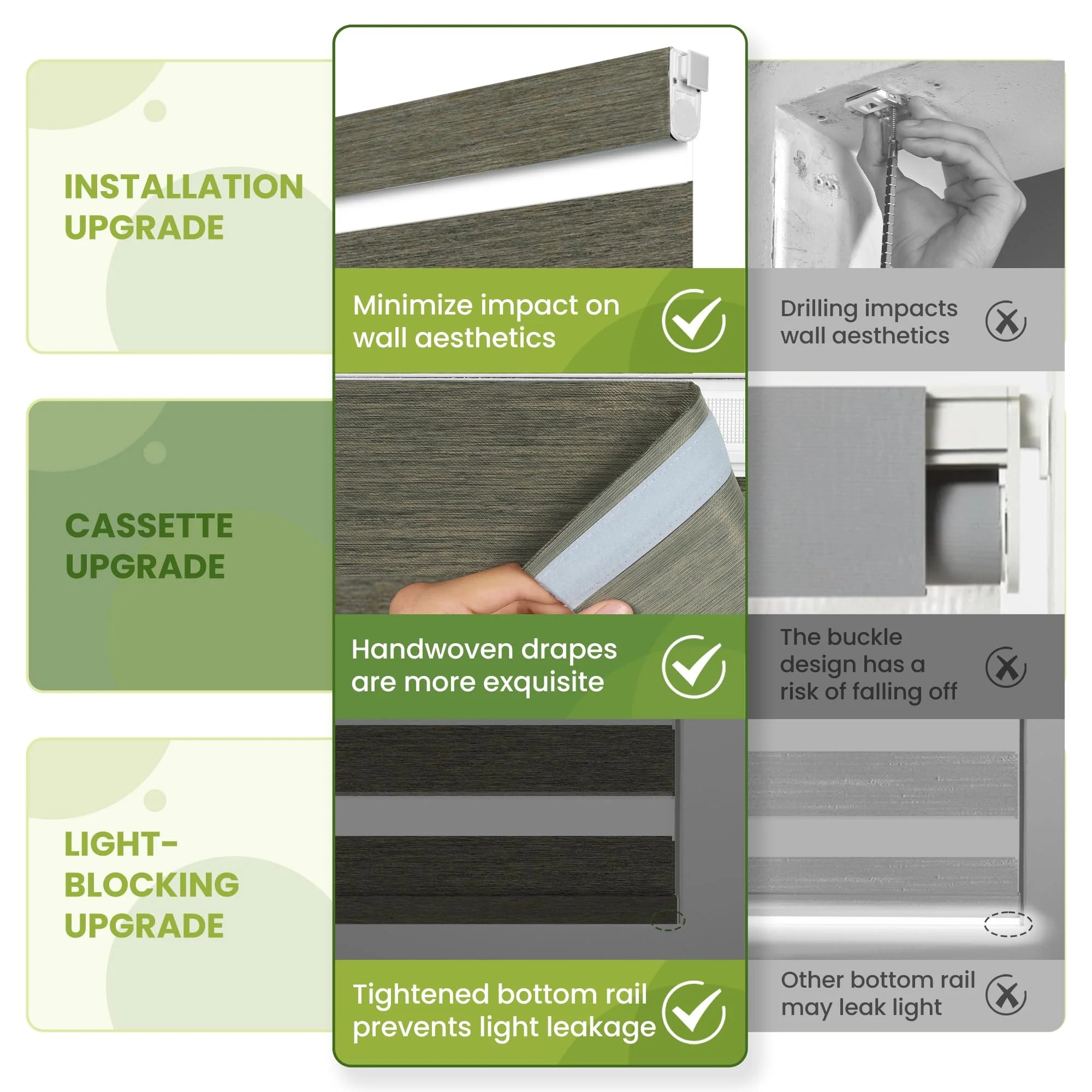 INSTALLATION UPGRADE

Minimize impact on wall aesthetics

Drilling impacts wall aesthetics

CASSETTE UPGRADE

Handwoven drapes are more exquisite

The buckle design has a risk of falling off

LIGHT-BLOCKING UPGRADE

Tightened bottom rail prevents light leakage

Other bottom rail may leak light