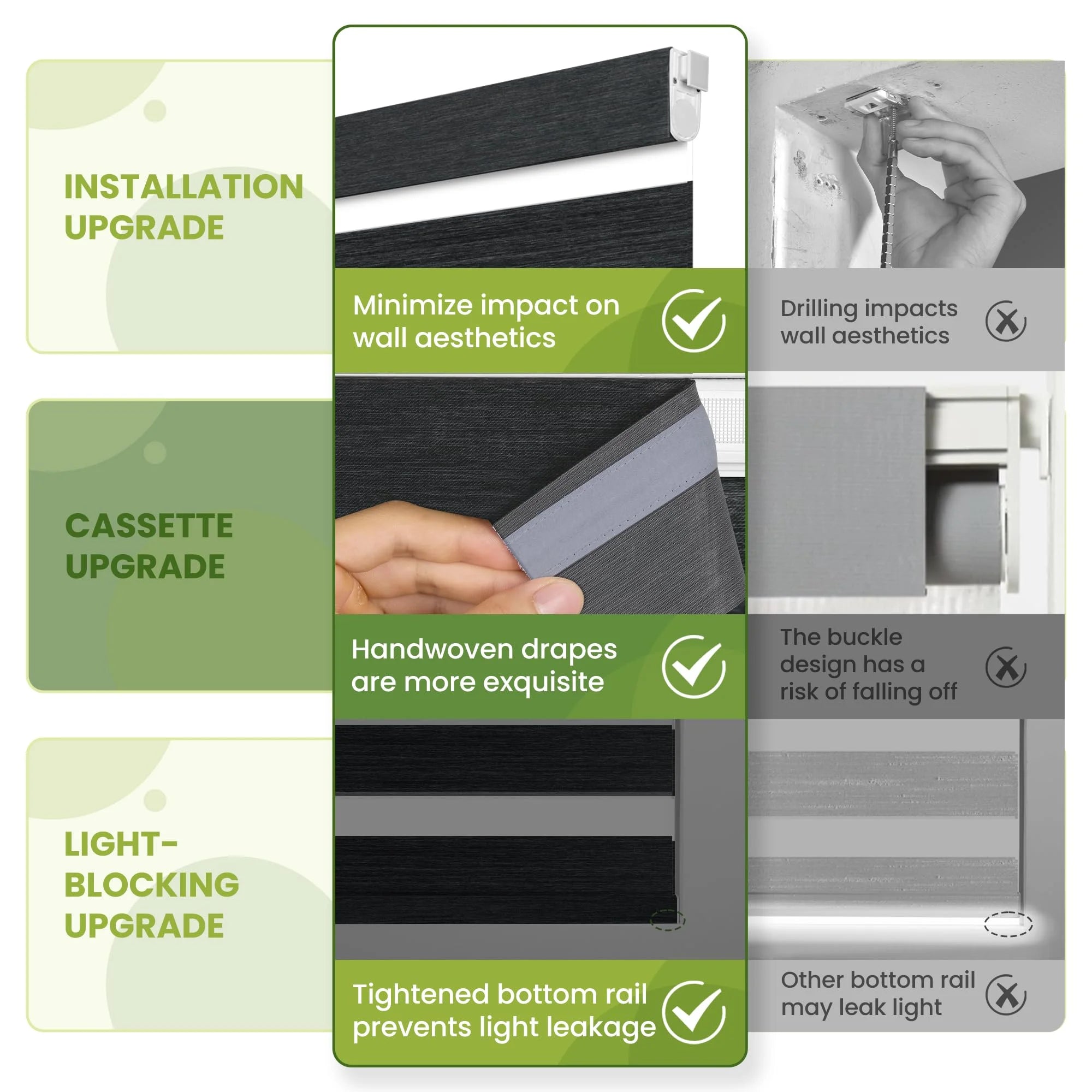 INSTALLATION UPGRADE

Minimize impact on wall aesthetics

Drilling impacts wall aesthetics

CASSETTE UPGRADE

Handwoven drapes are more exquisite

The buckle design has a risk of falling off

LIGHT-BLOCKING UPGRADE

Tightened bottom rail prevents light leakage

Other bottom rail may leak light